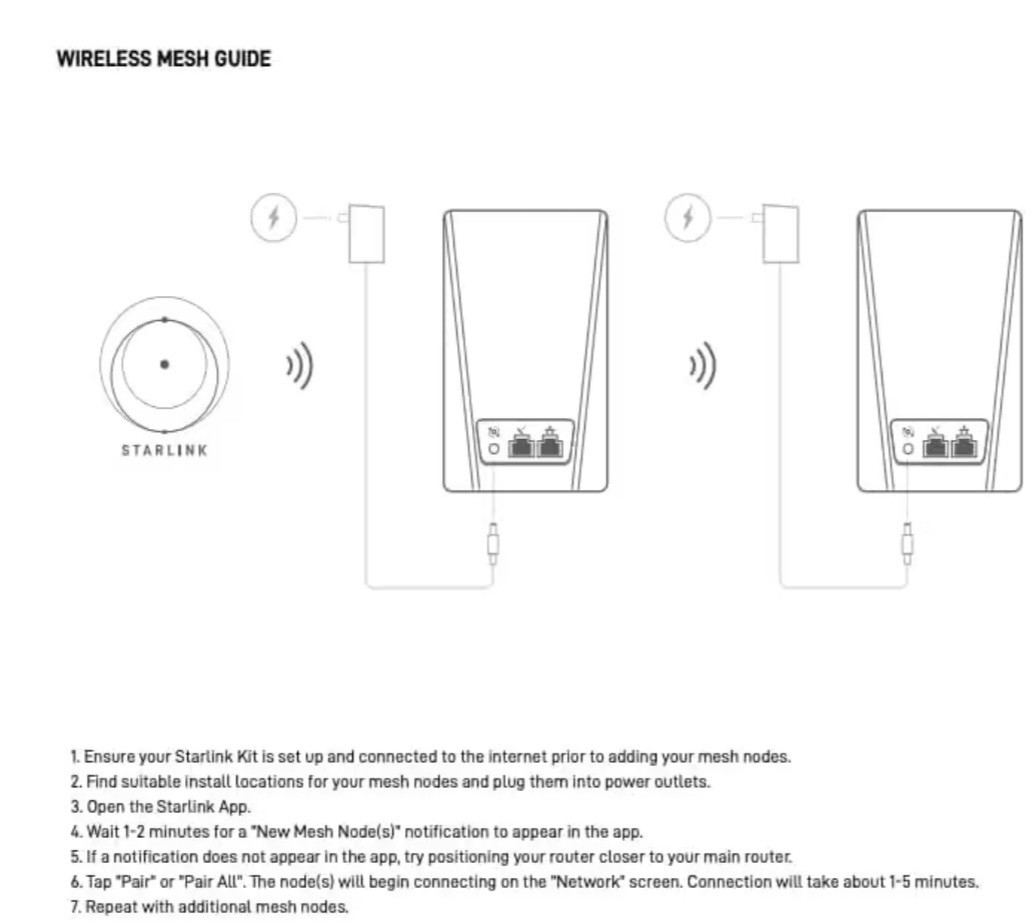 WIRELESS MESH GUIDE

STARLINK

1. Ensure your Starlink Kit is set up and connected to the internet prior to adding your mesh nodes.
2. Find suitable install locations for your mesh nodes and plug them into power outlets.
3. Open the Starlink App.
4. Wait 1-2 minutes for a "New Mesh Node(s)" notification to appear in the app.
5. If a notification does not appear in the app, try positioning your router closer to your main router.
6. Tap "Pair" or "Pair All". The node(s) will begin connecting on the "Network" screen. Connection will take about 1-5 minutes.
7. Repeat with additional mesh nodes.