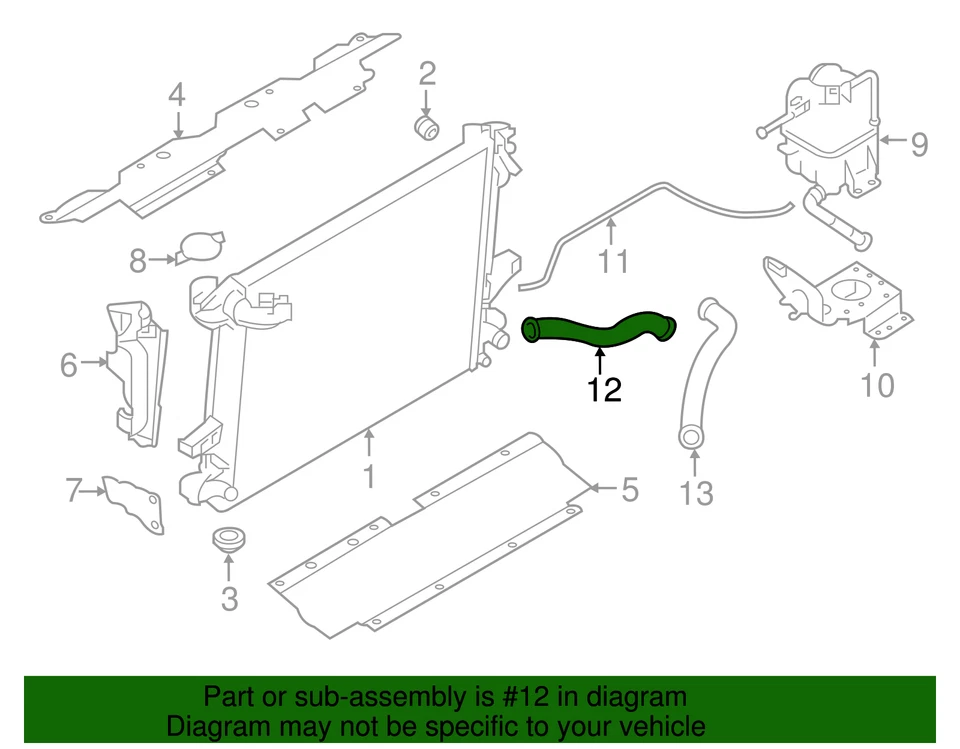 4
2
9
8
11
6
12
10
1
7
5
13
3

Part or sub-assembly is #12 in diagram
Diagram may not be specific to your vehicle