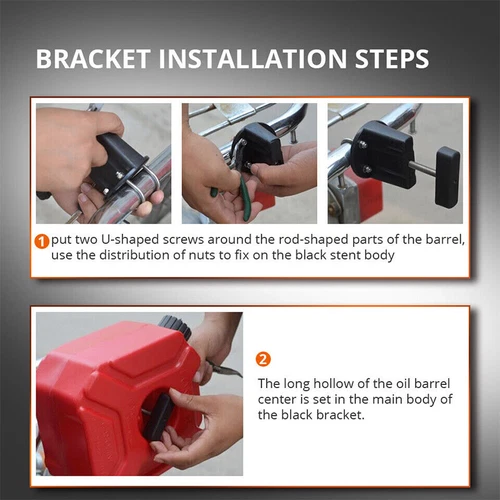 BRACKET INSTALLATION STEPS

1 put two U-shaped screws around the rod-shaped parts of the barrel, use the distribution of nuts to fix on the black stent body

2

The long hollow of the oil barrel center is set in the main body of the black bracket.