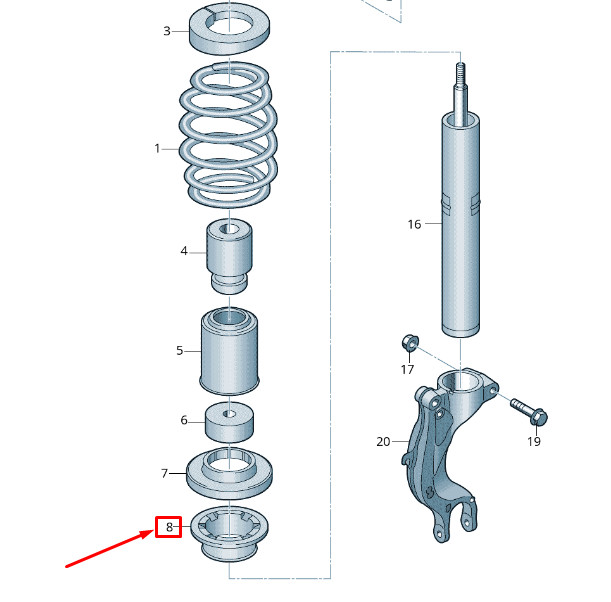 3
1
4
5
6
7
8
16
17
20
19