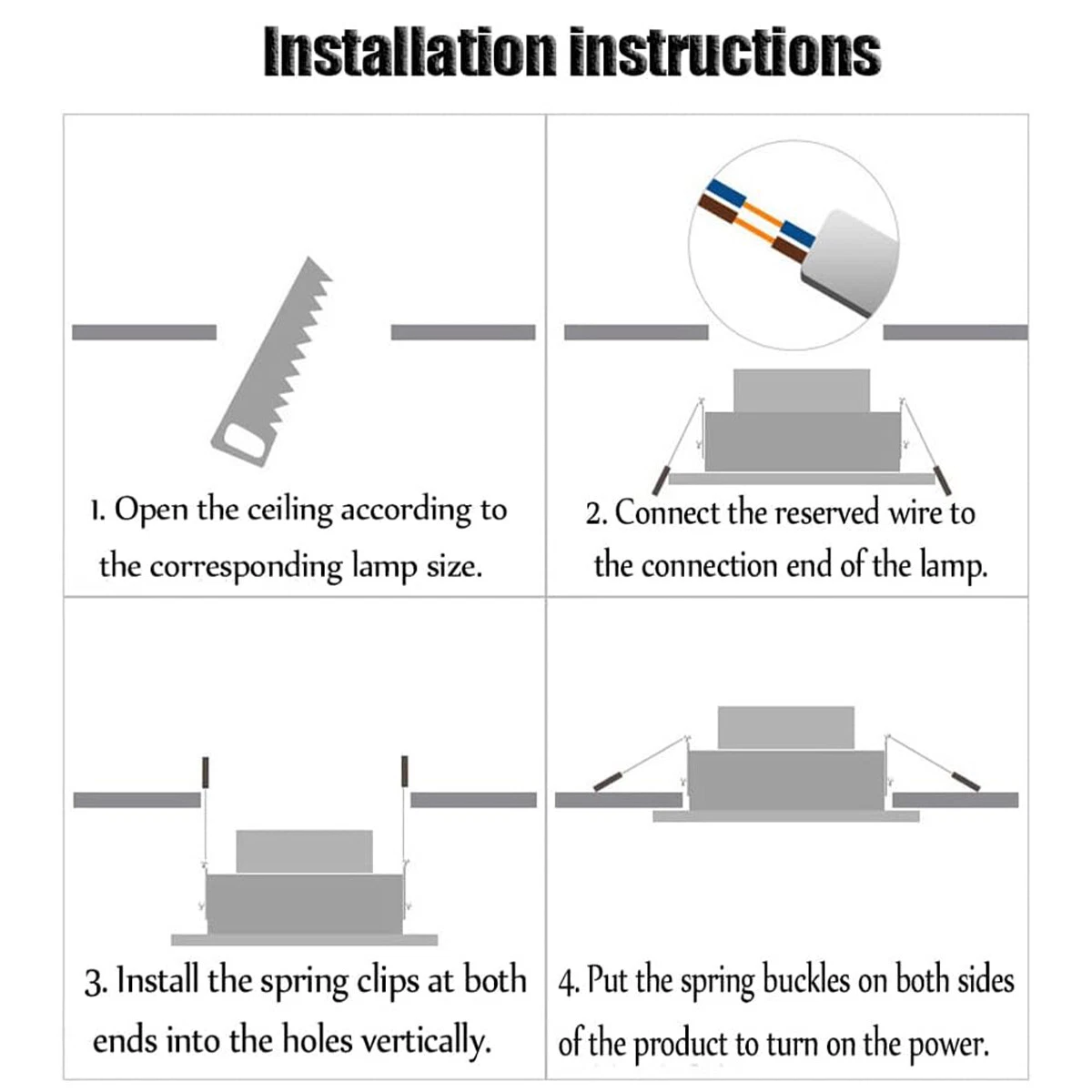 Installation instructions

1. Open the ceiling according to the corresponding lamp size.

2. Connect the reserved wire to the connection end of the lamp.

3. Install the spring clips at both ends into the holes vertically.

4. Put the spring buckles on both sides of the product to turn on the power.