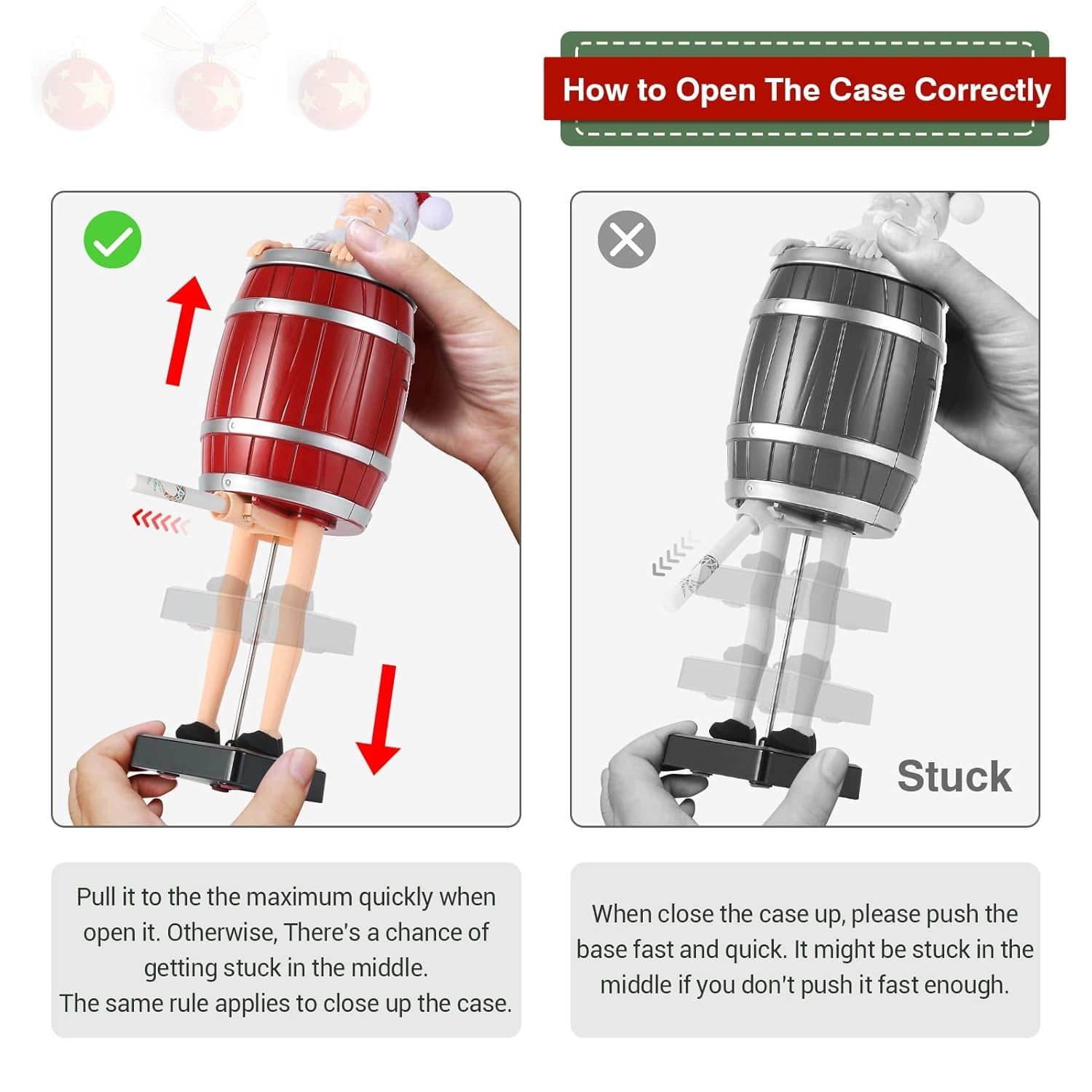 How to Open The Case Correctly

Stuck

Pull it to the the maximum quickly when open it. Otherwise, There's a chance of getting stuck in the middle.
The same rule applies to close up the case.

When close the case up, please push the base fast and quick. It might be stuck in the middle if you don't push it fast enough.