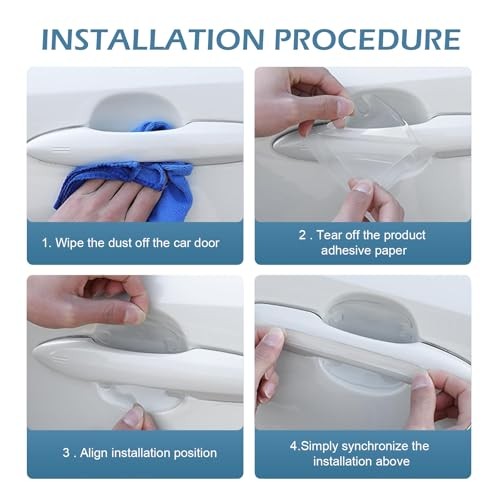 INSTALLATION PROCEDURE

1. Wipe the dust off the car door

2 . Tear off the product adhesive paper

3 . Align installation position

4.Simply synchronize the installation above