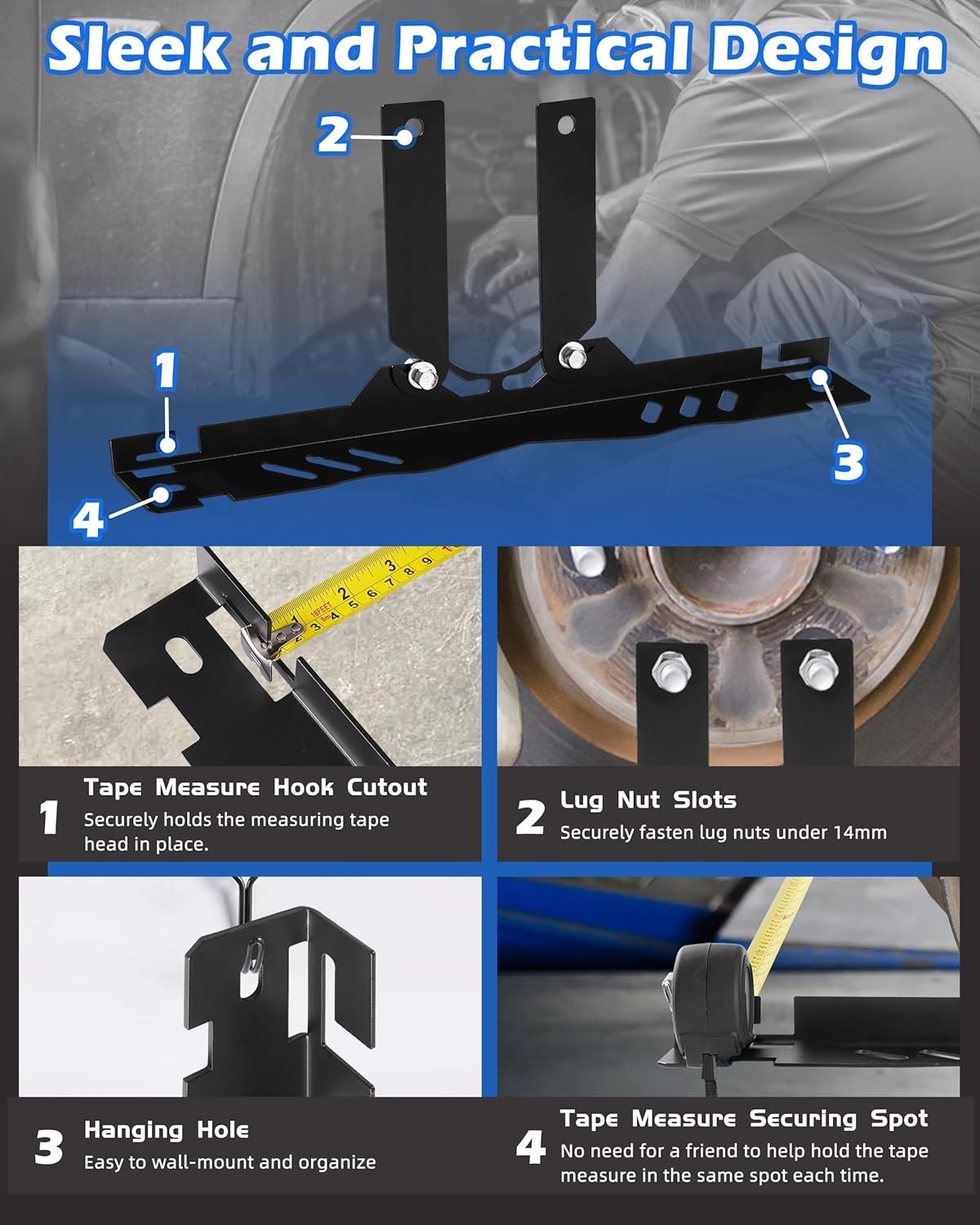 Sleek and Practical Design

2

1

3

4

16FEET 5m

1
Tape Measure Hook Cutout
Securely holds the measuring tape head in place.

2
Lug Nut Slots
Securely fasten lug nuts under 14mm

3
Hanging Hole
Easy to wall-mount and organize

4
Tape Measure Securing Spot
No need for a friend to help hold the tape measure in the same spot each time.