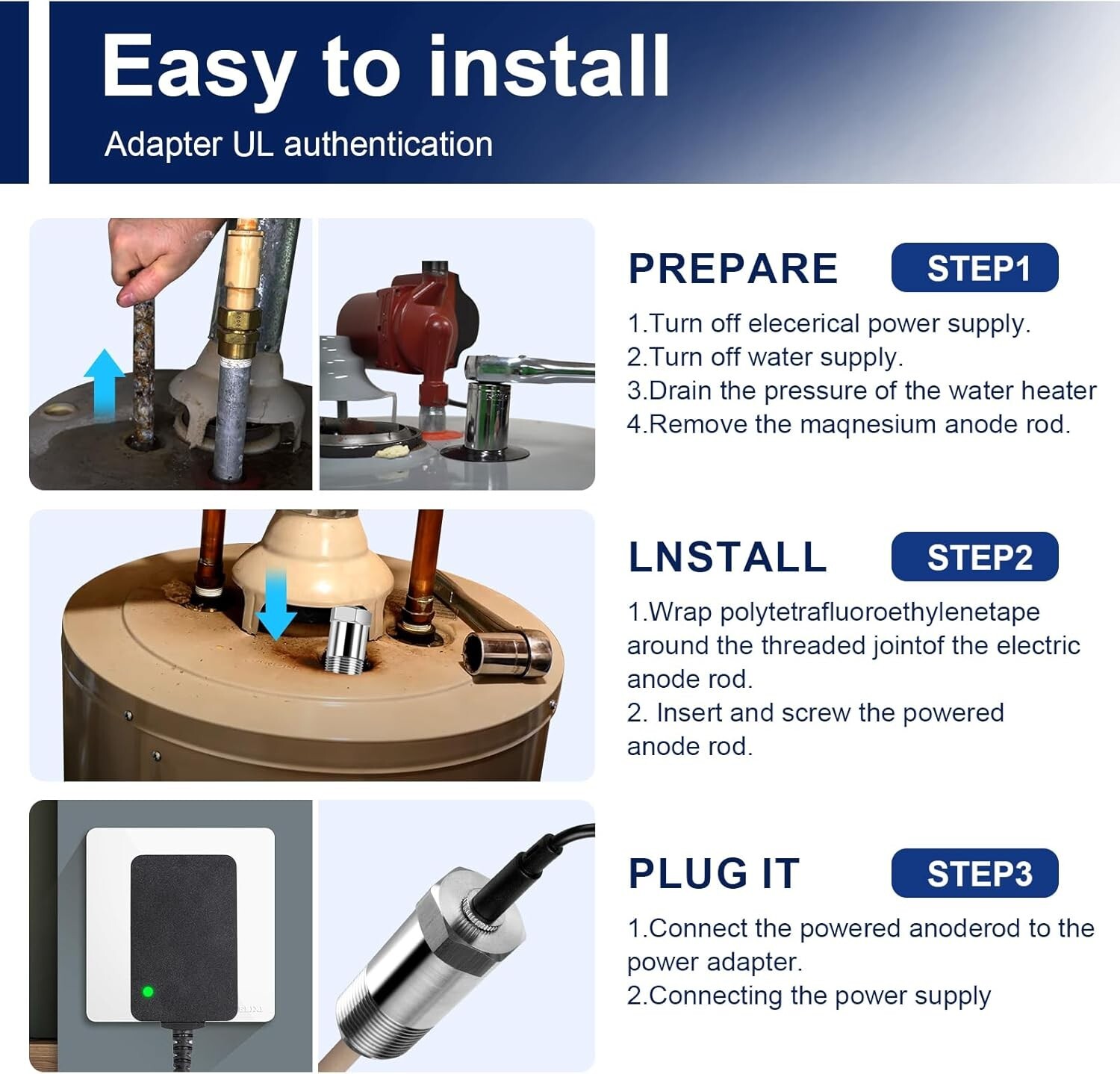 Easy to install
Adapter UL authentication

PREPARE STEP1
1.Turn off elecerical power supply.
2.Turn off water supply.
3.Drain the pressure of the water heater
4.Remove the maqnesium anode rod.

LNSTALL STEP2
1.Wrap polytetrafluoroethylenetape around the threaded jointof the electric anode rod.
2. Insert and screw the powered anode rod.

PLUG IT STEP3
1.Connect the powered anoderod to the power adapter.
2.Connecting the power supply