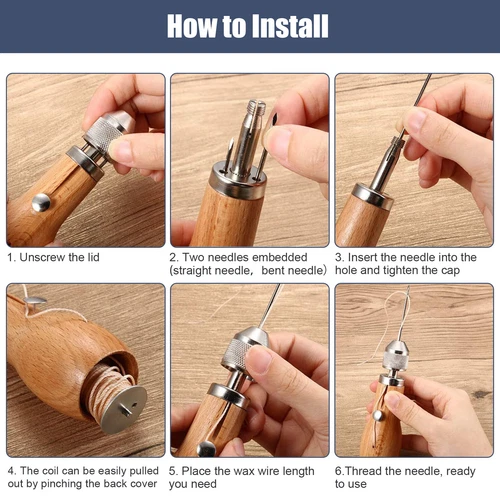 How to Install

1. Unscrew the lid

2. Two needles embedded (straight needle, bent needle)

3. Insert the needle into the hole and tighten the cap

4. The coil can be easily pulled out by pinching the back cover

5. Place the wax wire length you need

6.Thread the needle, ready to use