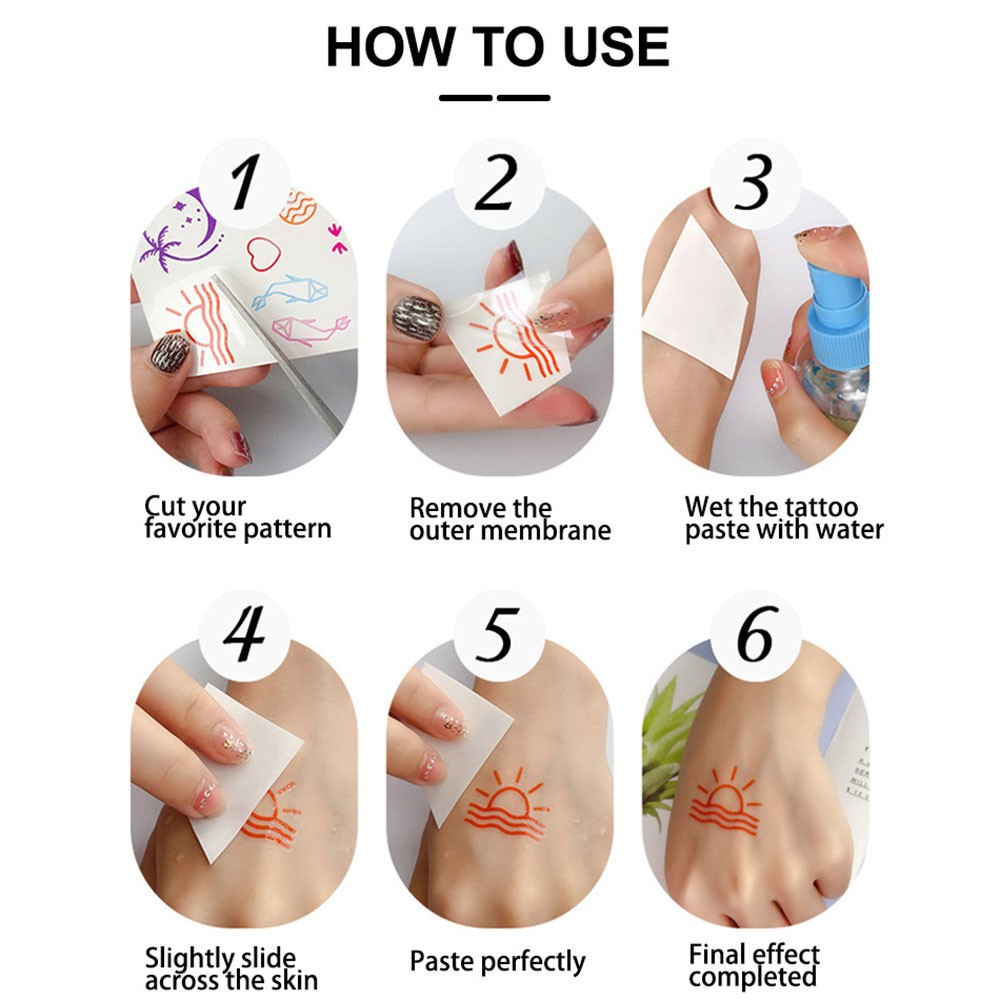 HOW TO USE

1

Cut your favorite pattern

2

Remove the outer membrane

3

Wet the tattoo paste with water

4

Slightly slide across the skin

5

Paste perfectly

6

Final effect completed