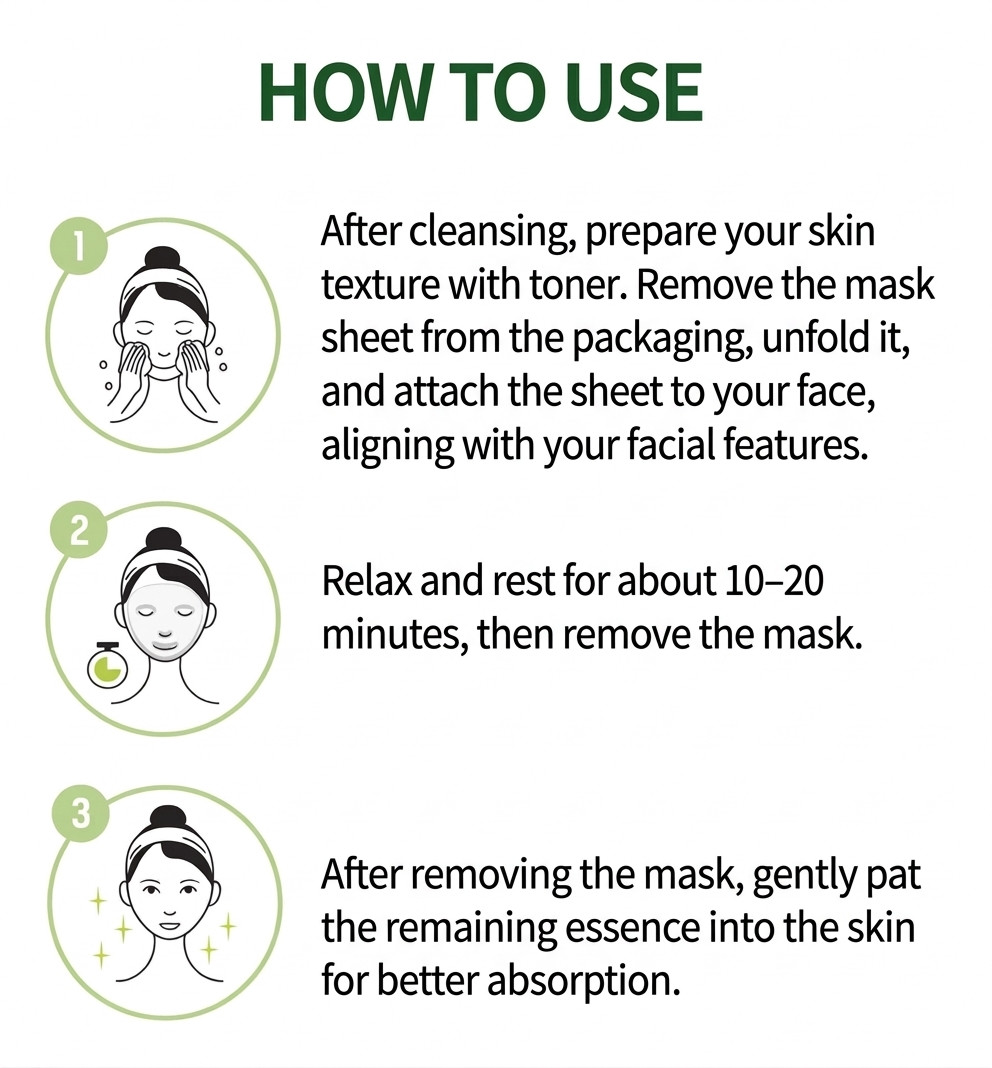 HOW TO USE

1

After cleansing, prepare your skin texture with toner. Remove the mask sheet from the packaging, unfold it, and attach the sheet to your face, aligning with your facial features.

2

Relax and rest for about 10–20 minutes, then remove the mask.

3

After removing the mask, gently pat the remaining essence into the skin for better absorption.