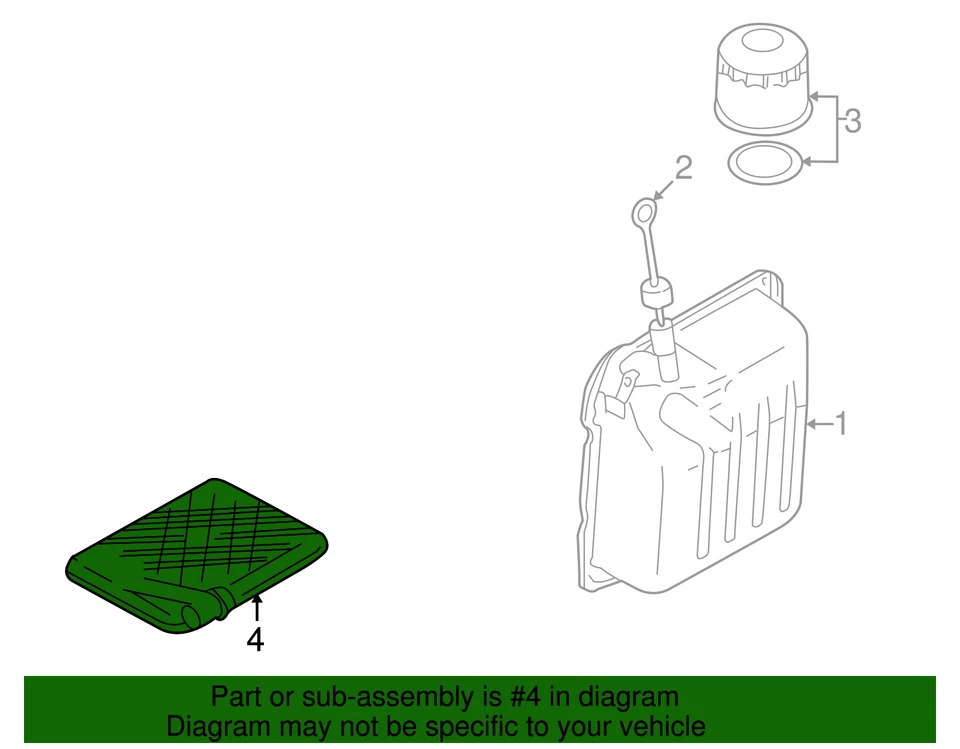 3
2
1
4
Part or sub-assembly is #4 in diagram
Diagram may not be specific to your vehicle