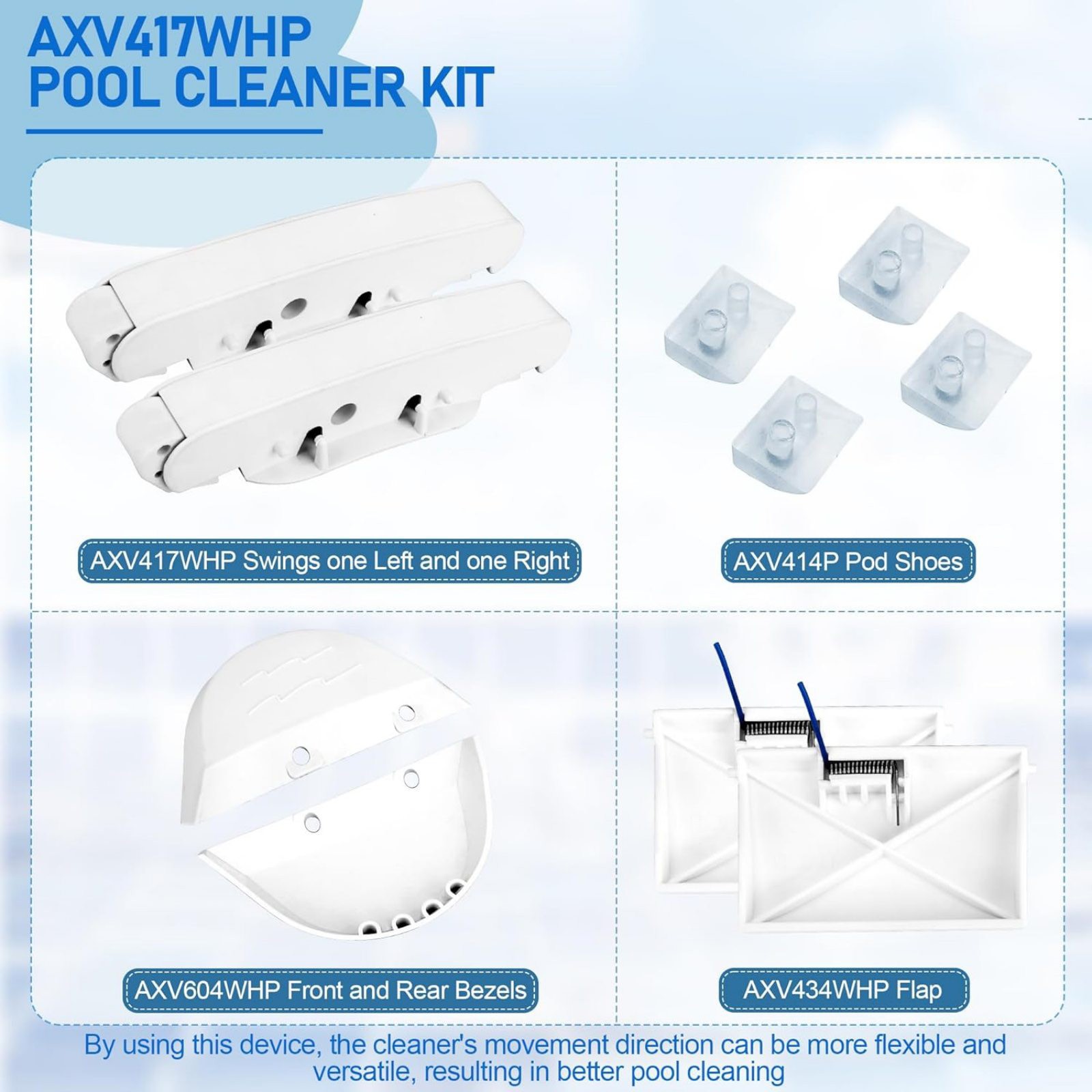 AXV417WHP
POOL CLEANER KIT

AXV417WHP Swings one Left and one Right

AXV414P Pod Shoes

AXV604WHP Front and Rear Bezels

AXV434WHP Flap

By using this device, the cleaner's movement direction can be more flexible and versatile, resulting in better pool cleaning