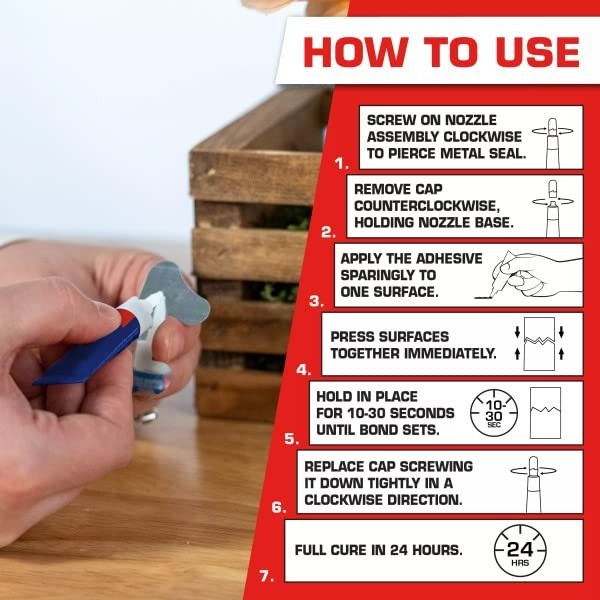 HOW TO USE

1. SCREW ON NOZZLE ASSEMBLY CLOCKWISE TO PIERCE METAL SEAL.

2. REMOVE CAP COUNTERCLOCKWISE, HOLDING NOZZLE BASE.

3. APPLY THE ADHESIVE SPARINGLY TO ONE SURFACE.

4. PRESS SURFACES TOGETHER IMMEDIATELY.

5. HOLD IN PLACE FOR 10-30 SECONDS UNTIL BOND SETS. 10-30 SEC

6. REPLACE CAP SCREWING IT DOWN TIGHTLY IN A CLOCKWISE DIRECTION.

7. FULL CURE IN 24 HOURS. 24 HRS