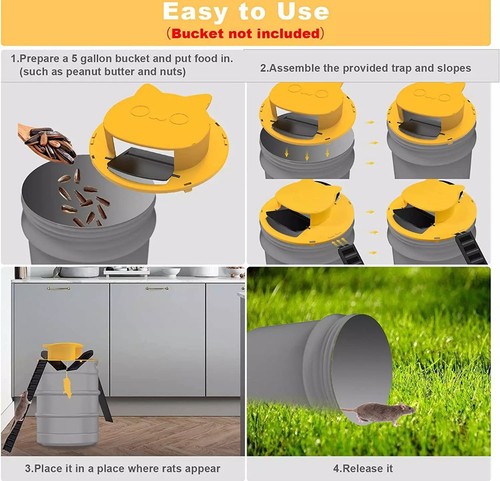 Easy to Use
（Bucket not included）

1.Prepare a 5 gallon bucket and put food in. (such as peanut butter and nuts)

2.Assemble the provided trap and slopes

3.Place it in a place where rats appear

4.Release it