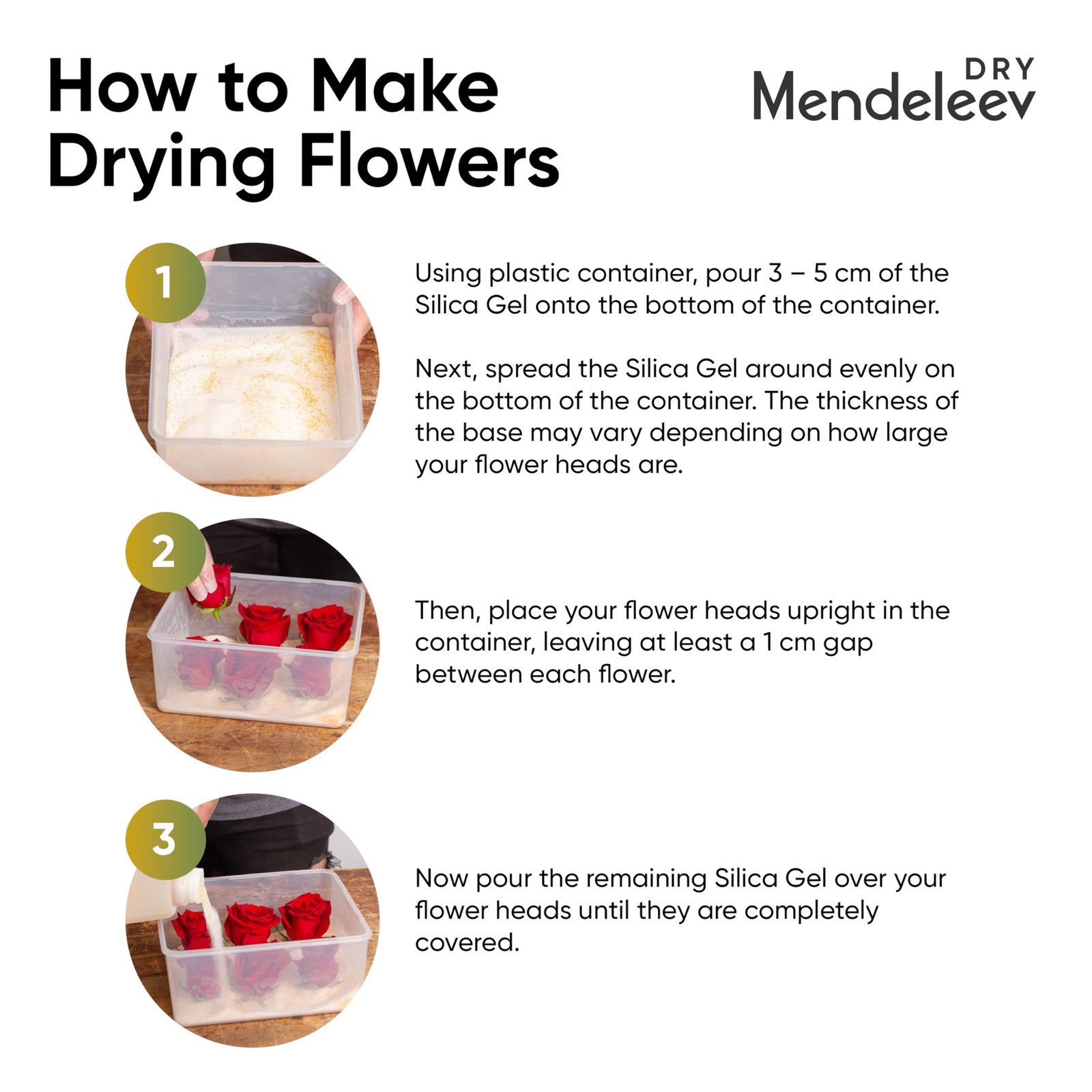 How to Make Drying Flowers

DRY Mendeleev

1

Using plastic container, pour 3 – 5 cm of the Silica Gel onto the bottom of the container.

Next, spread the Silica Gel around evenly on the bottom of the container. The thickness of the base may vary depending on how large your flower heads are.

2

Then, place your flower heads upright in the container, leaving at least a 1 cm gap between each flower.

3

Now pour the remaining Silica Gel over your flower heads until they are completely covered.