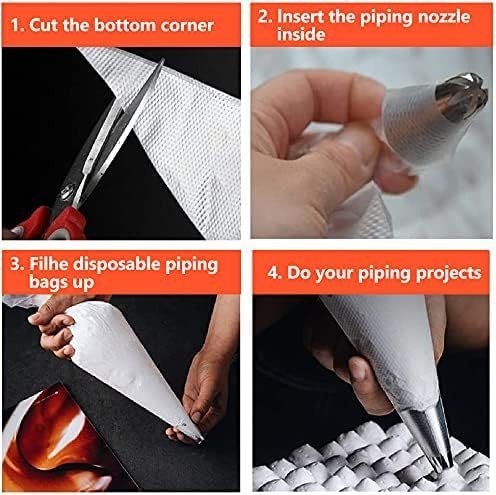 1. Cut the bottom corner

2. Insert the piping nozzle inside

3. Filhe disposable piping bags up

4. Do your piping projects