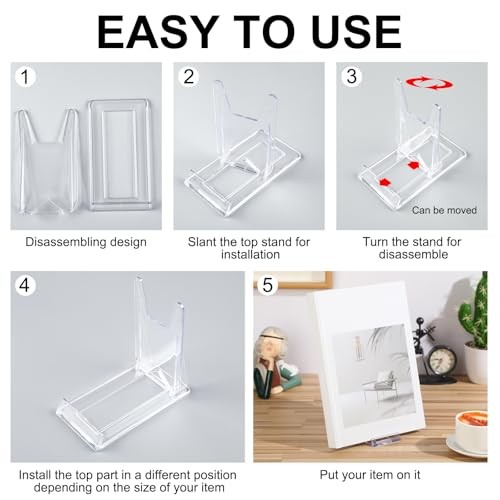 EASY TO USE

1

Disassembling design

2

Slant the top stand for installation

3

Can be moved

Turn the stand for disassemble

4

Install the top part in a different position depending on the size of your item

5

Put your item on it