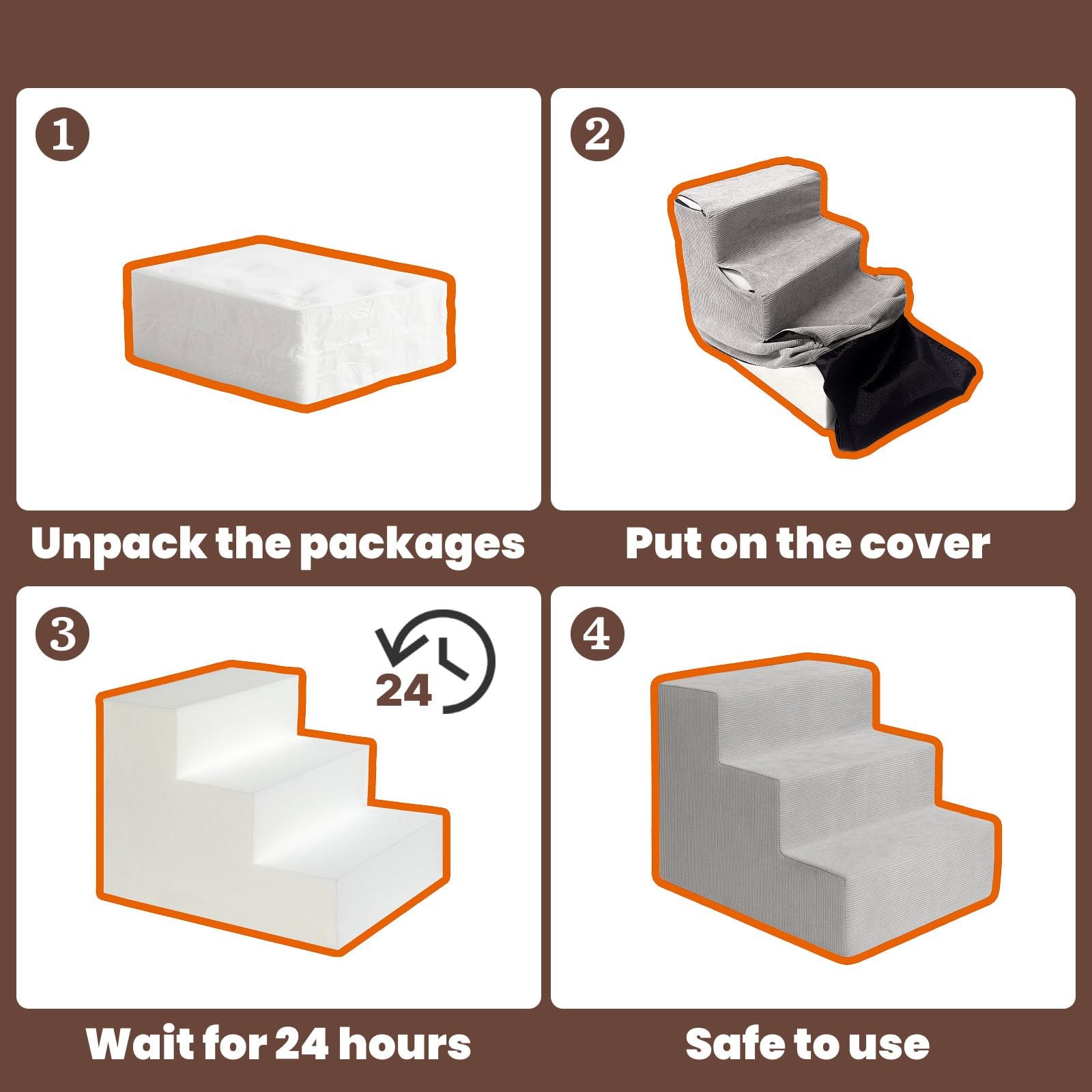 1

Unpack the packages

2

Put on the cover

3

24

Wait for 24 hours

4

Safe to use