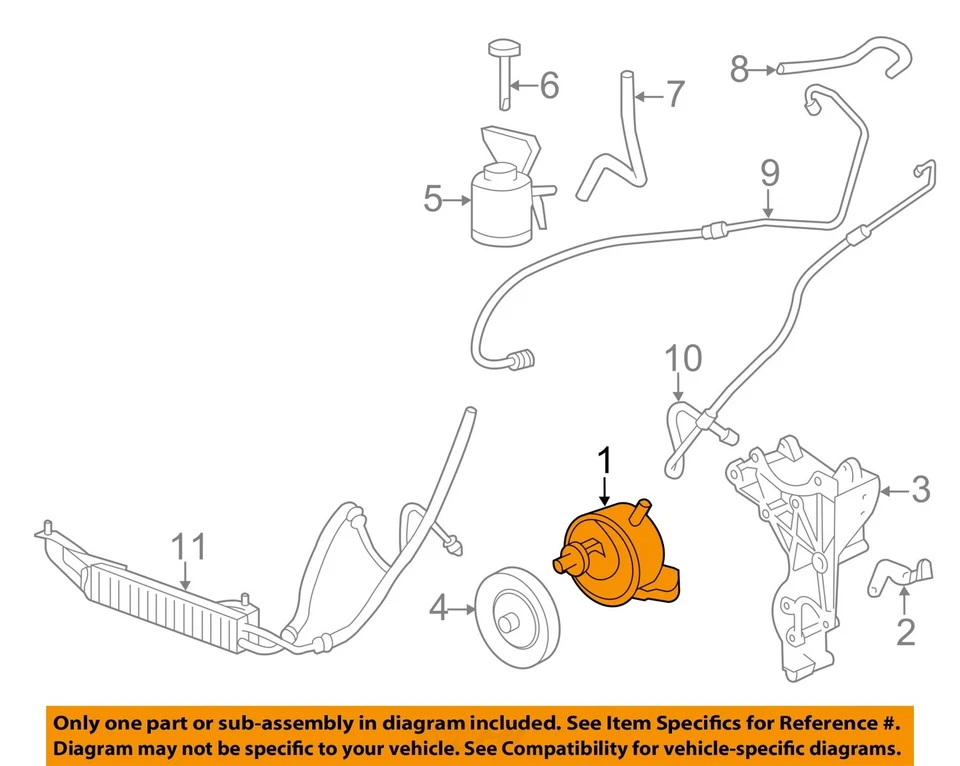 6
7
8
5
9
10
1
3
11
4
2

Only one part or sub-assembly in diagram included. See Item Specifics for Reference #.
Diagram may not be specific to your vehicle. See Compatibility for vehicle-specific diagrams.