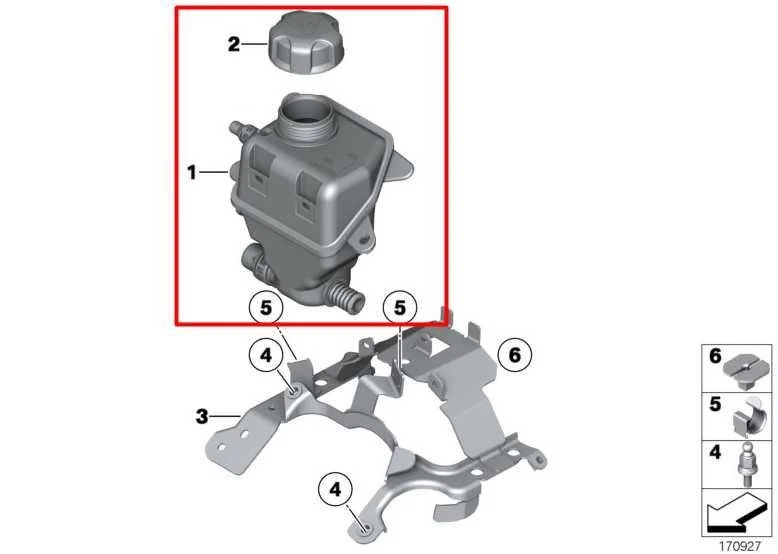 2
1
5
5
4
6
3
4
6
5
4
170927