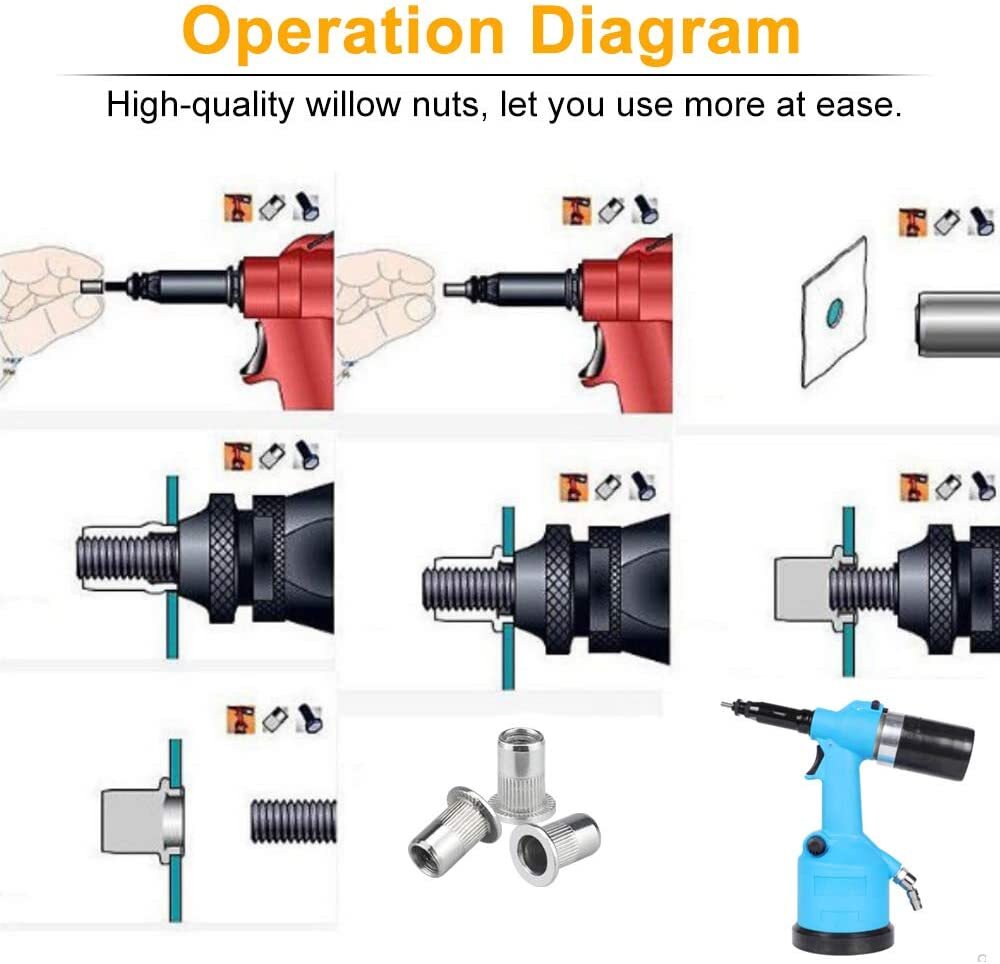 Operation Diagram

High-quality willow nuts, let you use more at ease.