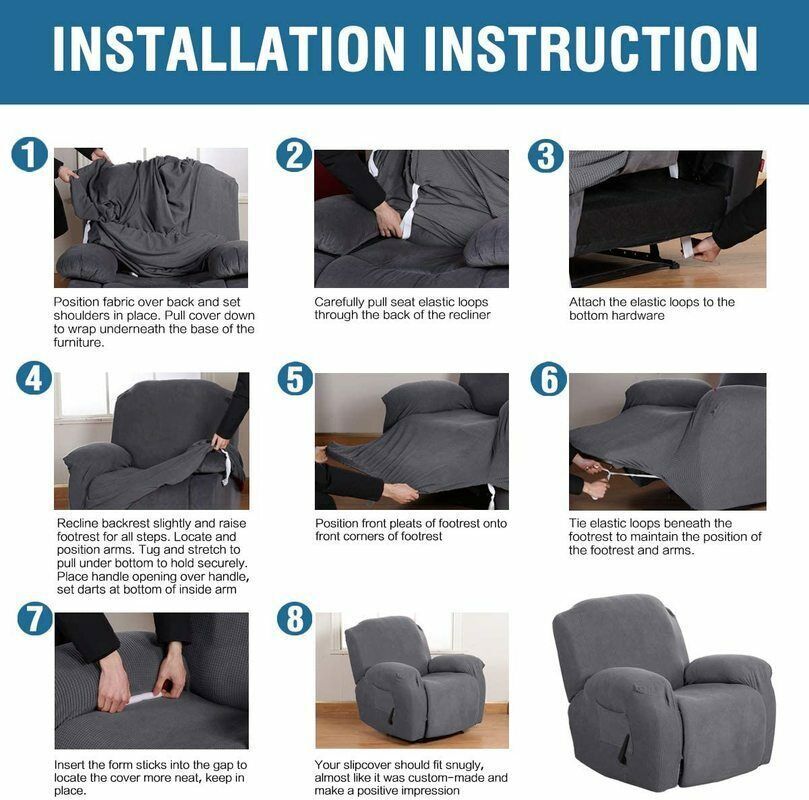 INSTALLATION INSTRUCTION

1

Position fabric over back and set shoulders in place. Pull cover down to wrap underneath the base of the furniture.

2

Carefully pull seat elastic loops through the back of the recliner

3

Attach the elastic loops to the bottom hardware

4

Recline backrest slightly and raise footrest for all steps. Locate and position arms. Tug and stretch to pull under bottom to hold securely. Place handle opening over handle, set darts at bottom of inside arm

5

Position front pleats of footrest onto front corners of footrest

6

Tie elastic loops beneath the footrest to maintain the position of the footrest and arms.

7

Insert the form sticks into the gap to locate the cover more neat, keep in place.

8

Your slipcover should fit snugly, almost like it was custom-made and make a positive impression