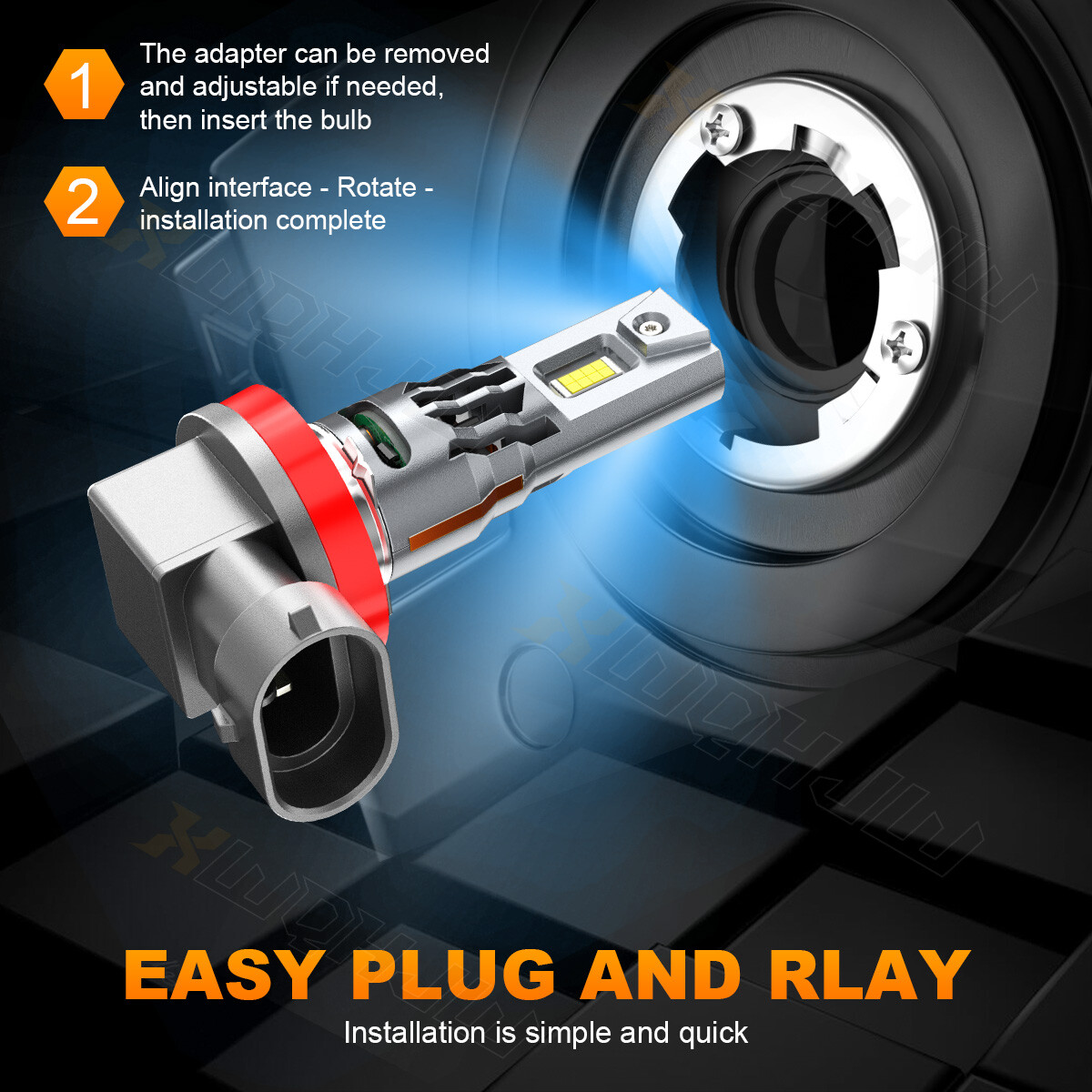 1 The adapter can be removed and adjustable if needed, then insert the bulb

2 Align interface - Rotate - installation complete

EASY PLUG AND RLAY

Installation is simple and quick