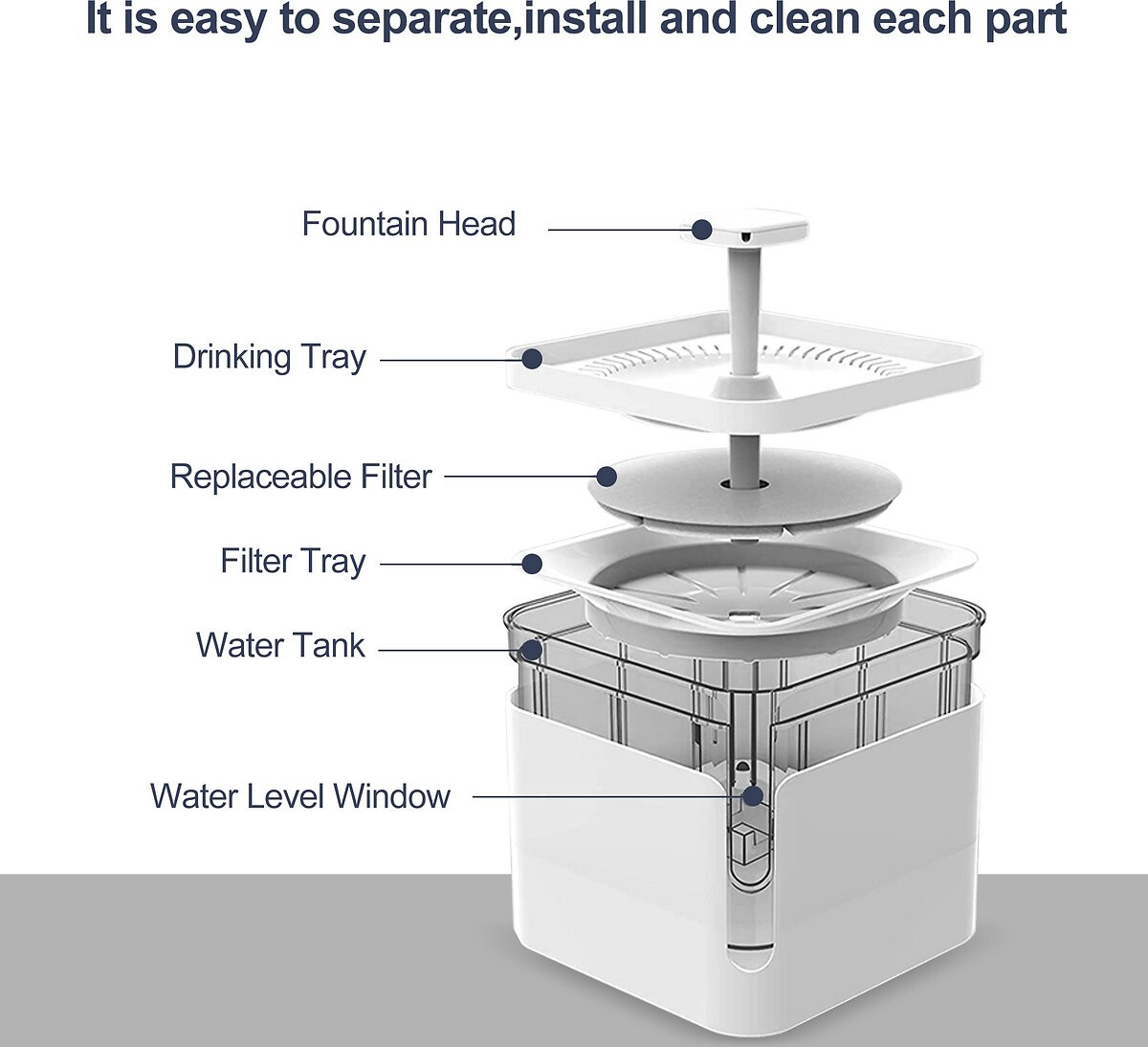 It is easy to separate,install and clean each part

Fountain Head

Drinking Tray

Replaceable Filter

Filter Tray

Water Tank

Water Level Window