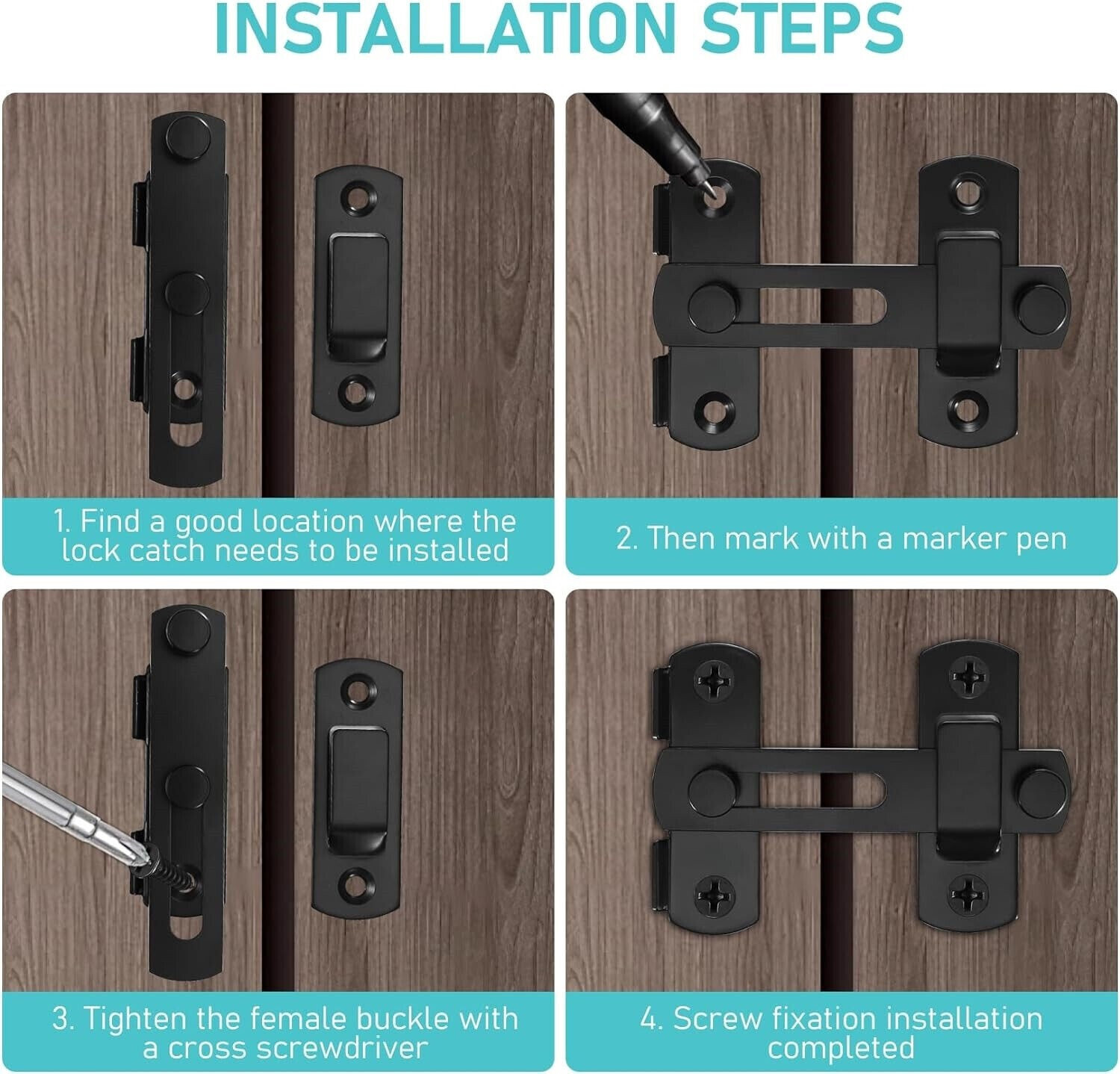 INSTALLATION STEPS

1. Find a good location where the lock catch needs to be installed

2. Then mark with a marker pen

3. Tighten the female buckle with a cross screwdriver

4. Screw fixation installation completed