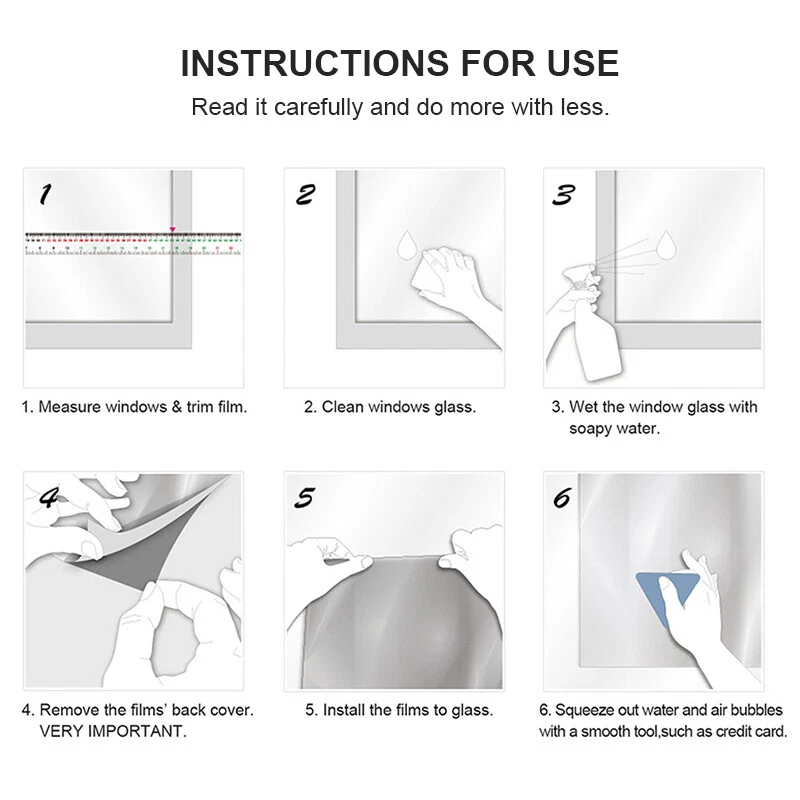 INSTRUCTIONS FOR USE

Read it carefully and do more with less.

1

1. Measure windows & trim film.

2

2. Clean windows glass.

3

3. Wet the window glass with soapy water.

4

4. Remove the films' back cover. VERY IMPORTANT.

5

5. Install the films to glass.

6

6. Squeeze out water and air bubbles with a smooth tool,such as credit card.