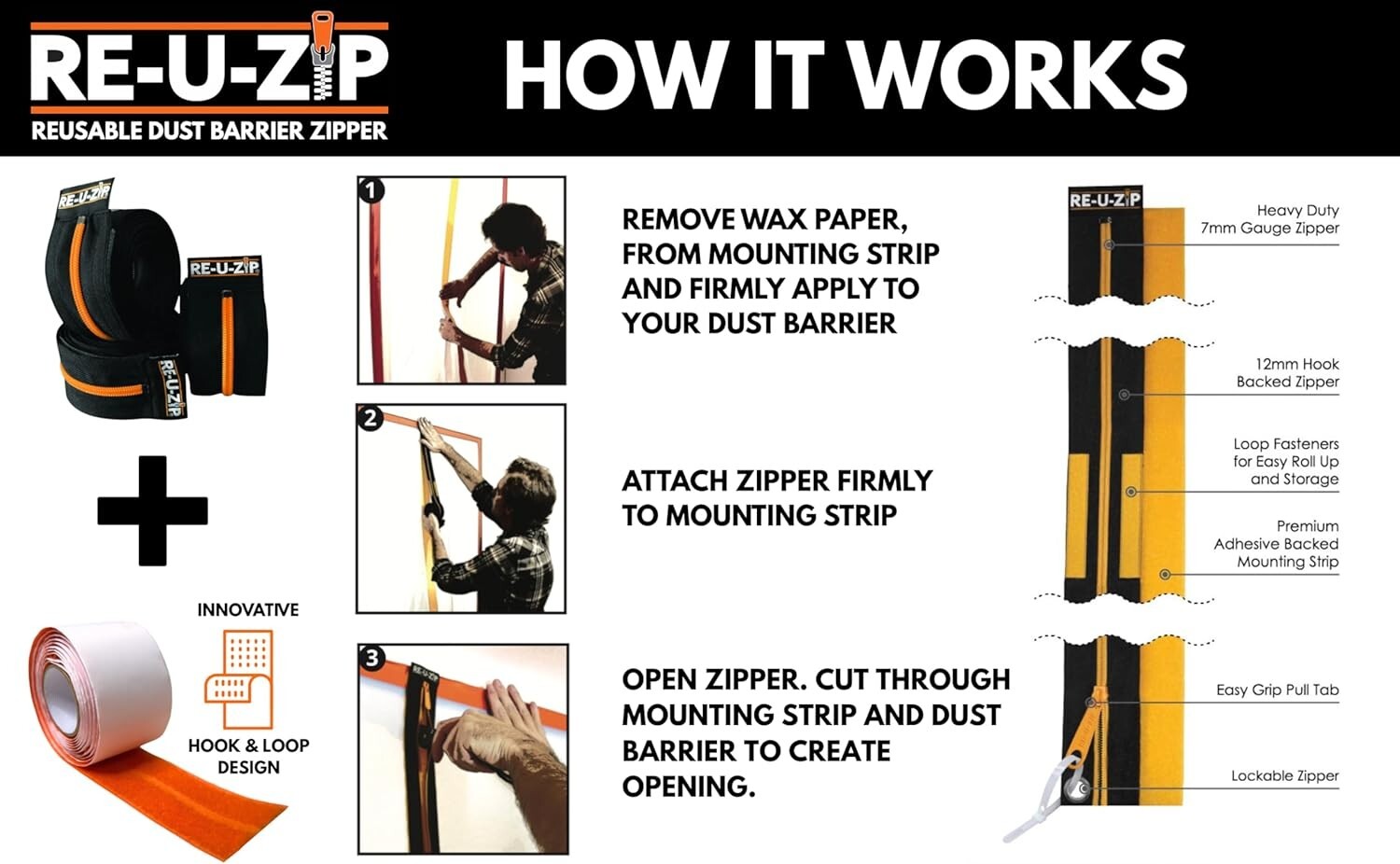 RE-U-ZIP
REUSABLE DUST BARRIER ZIPPER

HOW IT WORKS

RE-U-ZIP
RE-U-ZIP
RE-U-ZIP

INNOVATIVE
HOOK & LOOP DESIGN

1
REMOVE WAX PAPER, FROM MOUNTING STRIP AND FIRMLY APPLY TO YOUR DUST BARRIER

2
ATTACH ZIPPER FIRMLY TO MOUNTING STRIP

3
RE-U-ZIP
OPEN ZIPPER. CUT THROUGH MOUNTING STRIP AND DUST BARRIER TO CREATE OPENING.

RE-U-ZIP
Heavy Duty 7mm Gauge Zipper
12mm Hook Backed Zipper
Loop Fasteners for Easy Roll Up and Storage
Premium Adhesive Backed Mounting Strip
Easy Grip Pull Tab
Lockable Zipper