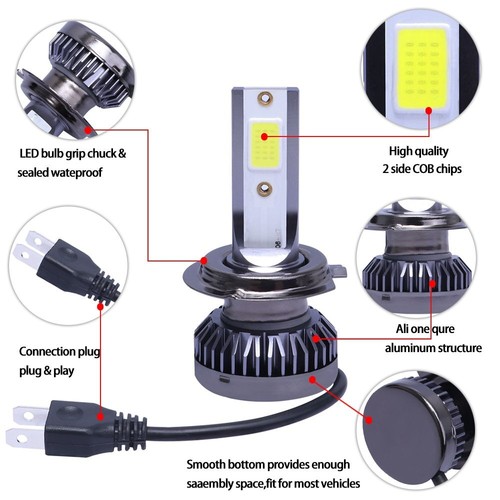 LED bulb grip chuck &
sealed wateproof

High quality
2 side COB chips

Connection plug
plug & play

Ali one qure
aluminum structure

Smooth bottom provides enough
saaembly space,fit for most vehicles