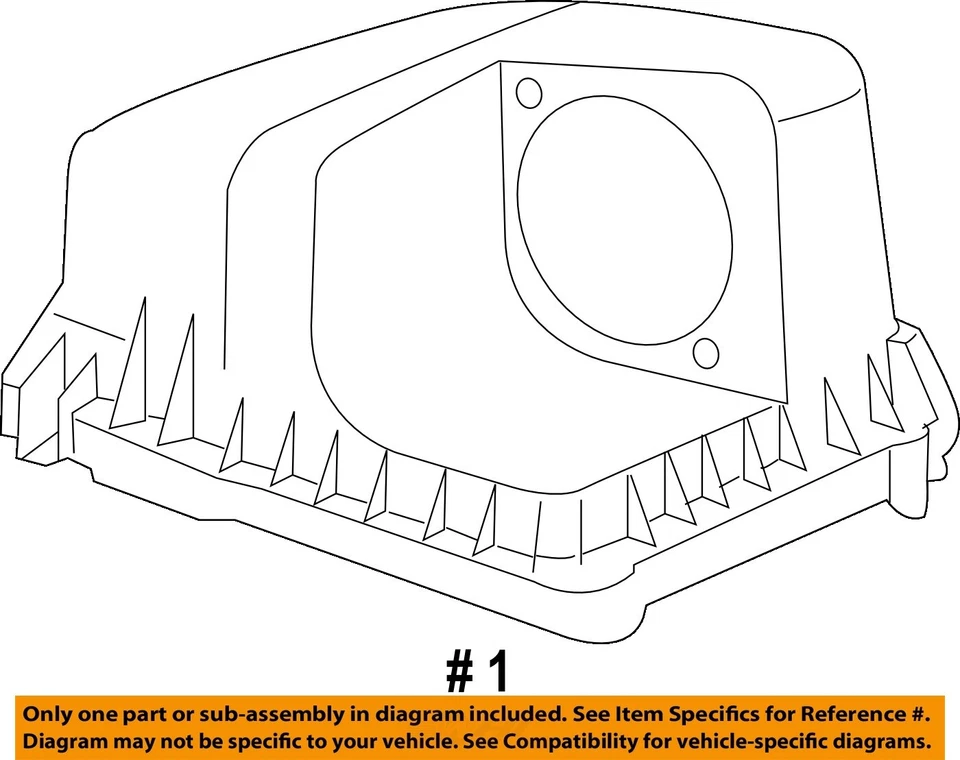 # 1

Only one part or sub-assembly in diagram included. See Item Specifics for Reference #. Diagram may not be specific to your vehicle. See Compatibility for vehicle-specific diagrams.