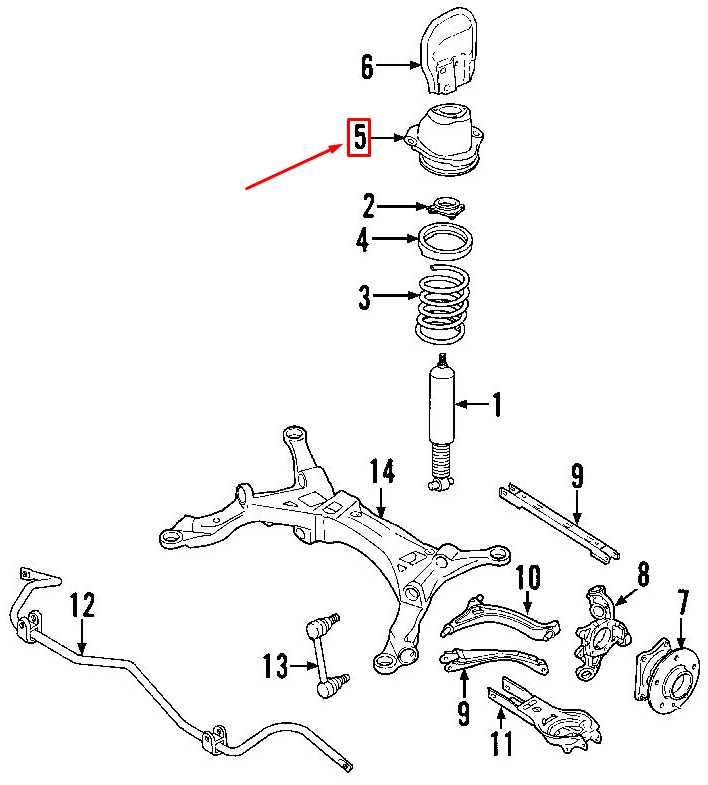 6
5
2
4
3
1
14
9
10
8
7
12
13
9
11