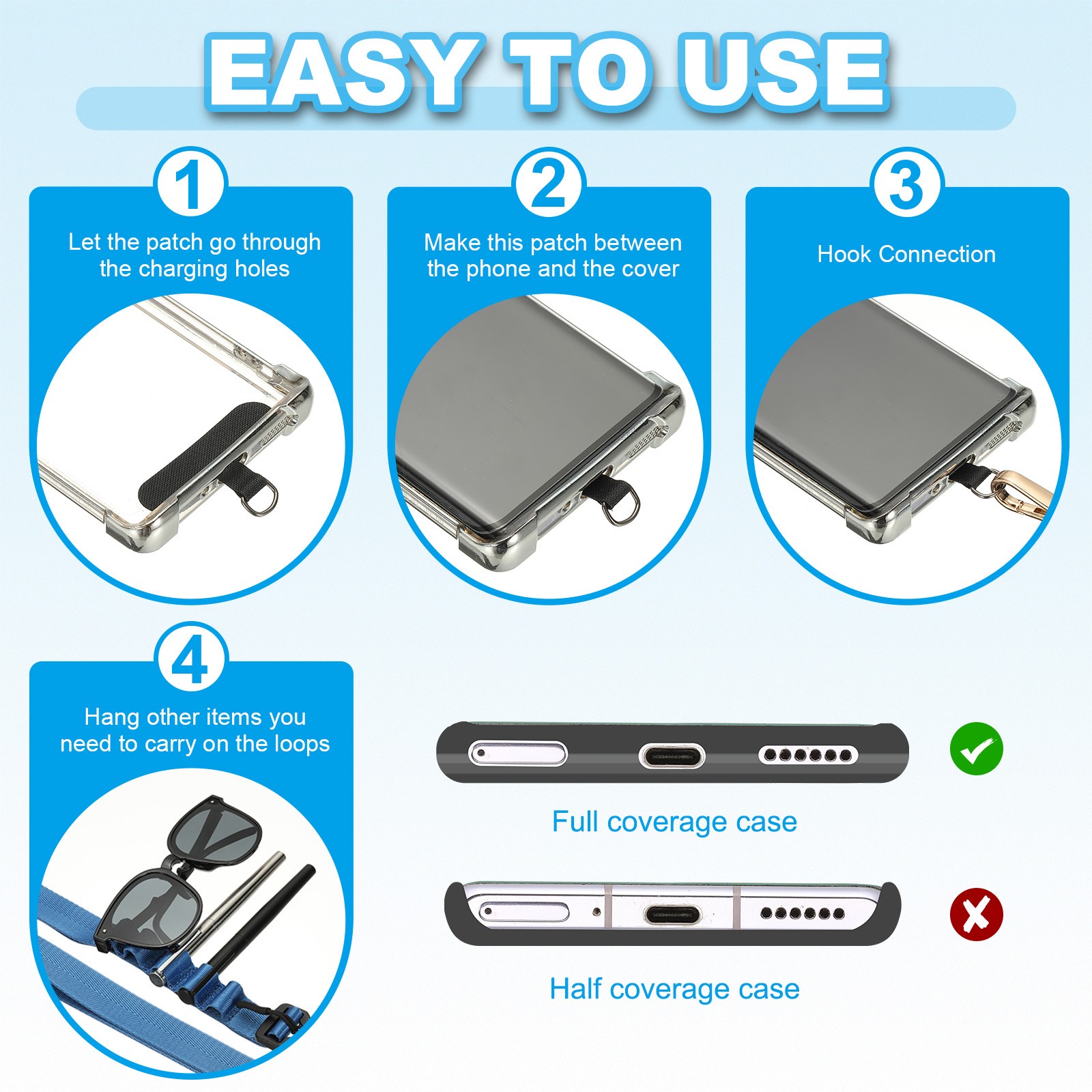 EASY TO USE

1
Let the patch go through the charging holes

2
Make this patch between the phone and the cover

3
Hook Connection

4
Hang other items you need to carry on the loops

Full coverage case

Half coverage case