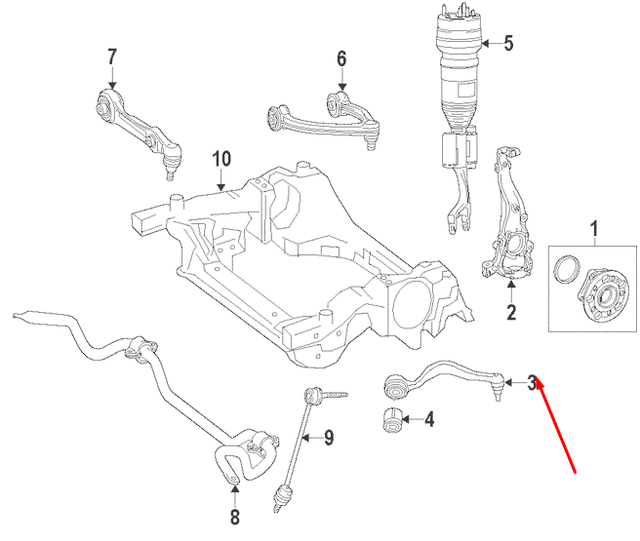 7
6
5
10
1
2
3
4
9
8