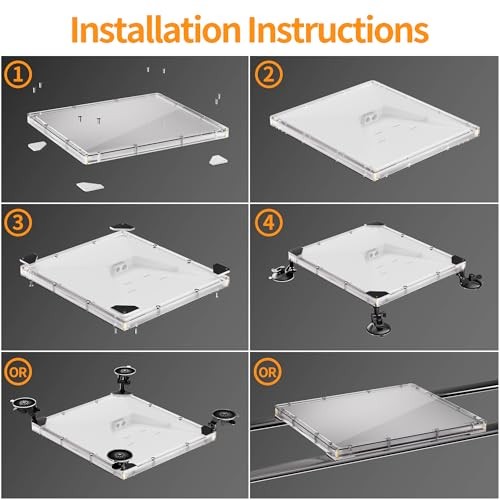 Installation Instructions

①

②

③

④

OR

OR