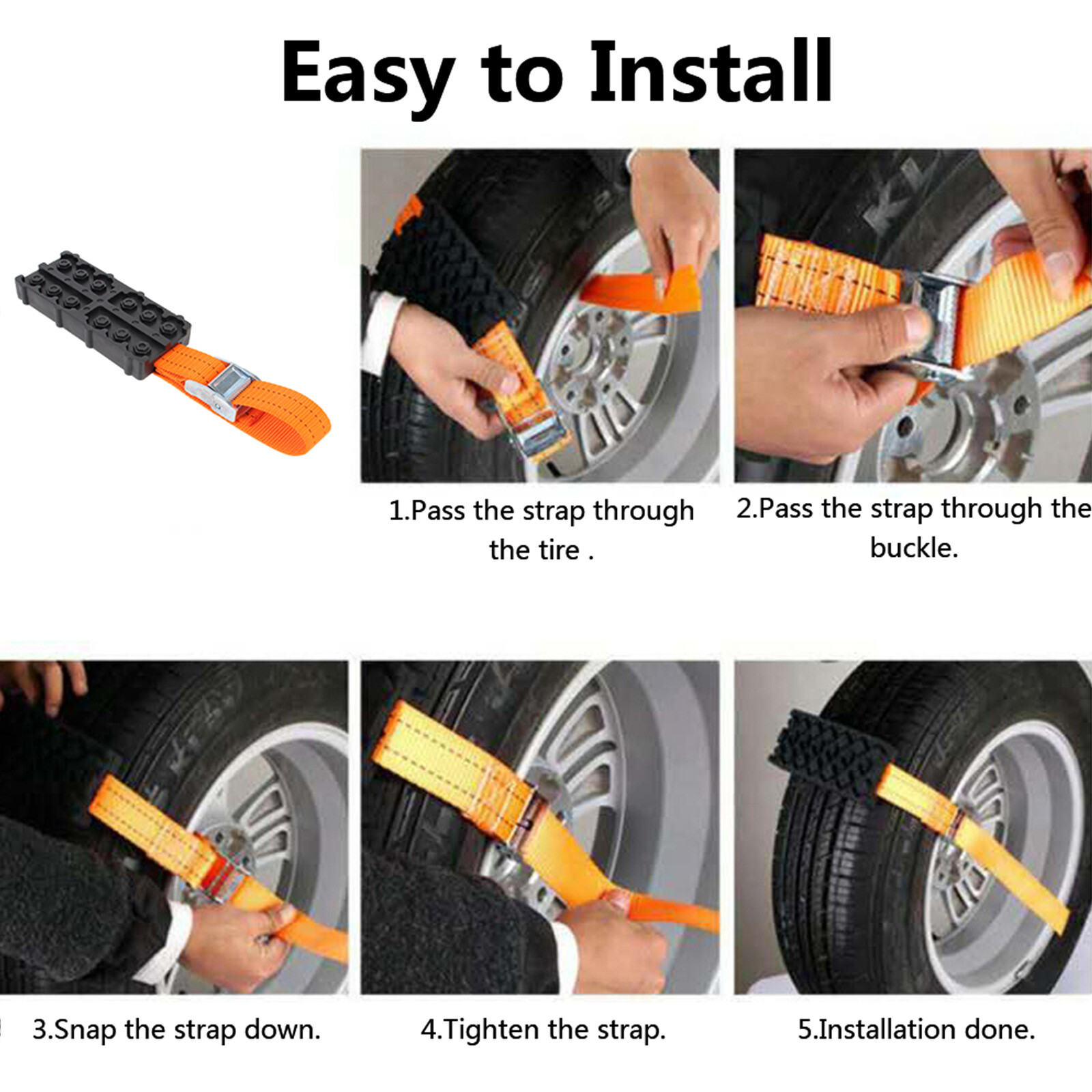 Easy to Install

1.Pass the strap through the tire .

2.Pass the strap through the buckle.

3.Snap the strap down.

4.Tighten the strap.

5.Installation done.