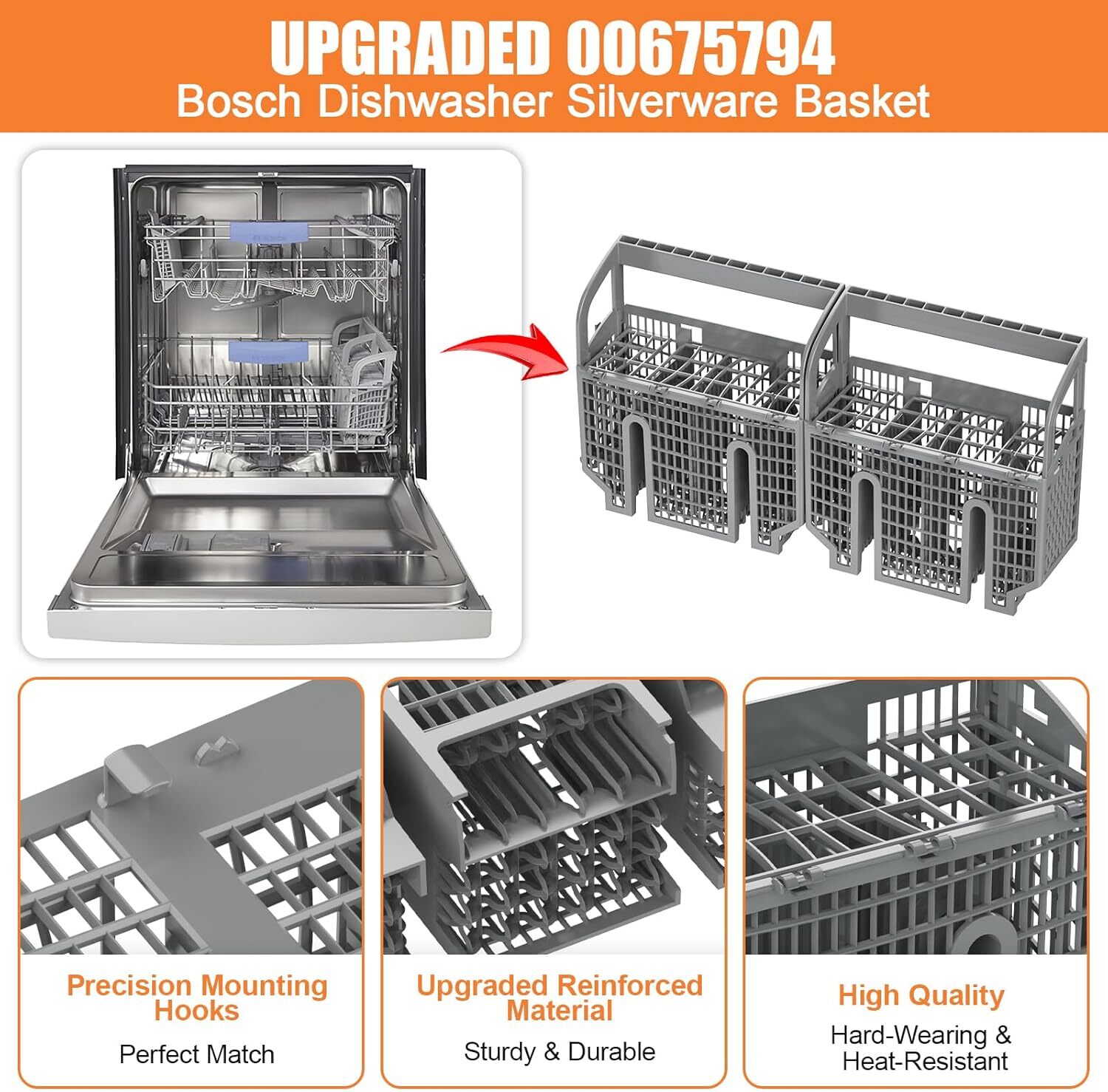 UPGRADED 00675794
Bosch Dishwasher Silverware Basket

Precision Mounting Hooks
Perfect Match

Upgraded Reinforced Material
Sturdy & Durable

High Quality
Hard-Wearing & Heat-Resistant