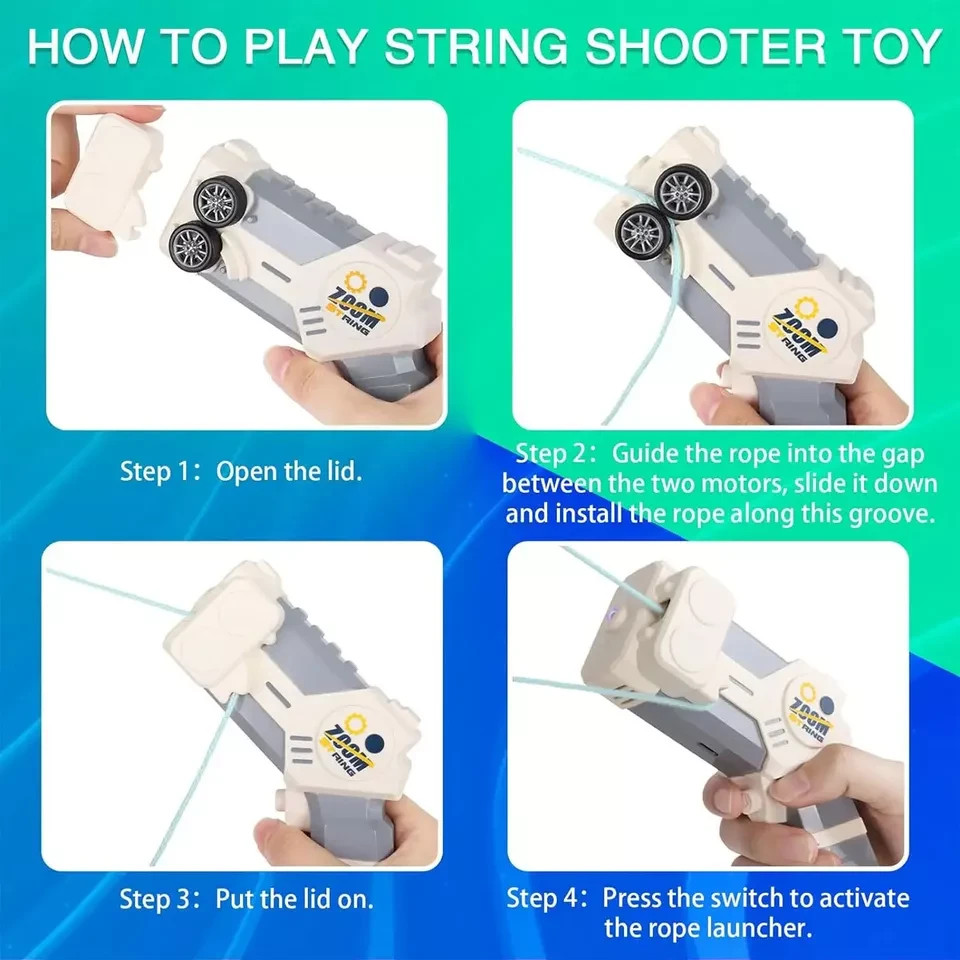 HOW TO PLAY STRING SHOOTER TOY

ZOOM STRING

Step 1: Open the lid.

ZOOM STRING

Step 2: Guide the rope into the gap between the two motors, slide it down and install the rope along this groove.

ZOOM STRING

Step 3: Put the lid on.

ZOOM STRING

Step 4: Press the switch to activate the rope launcher.