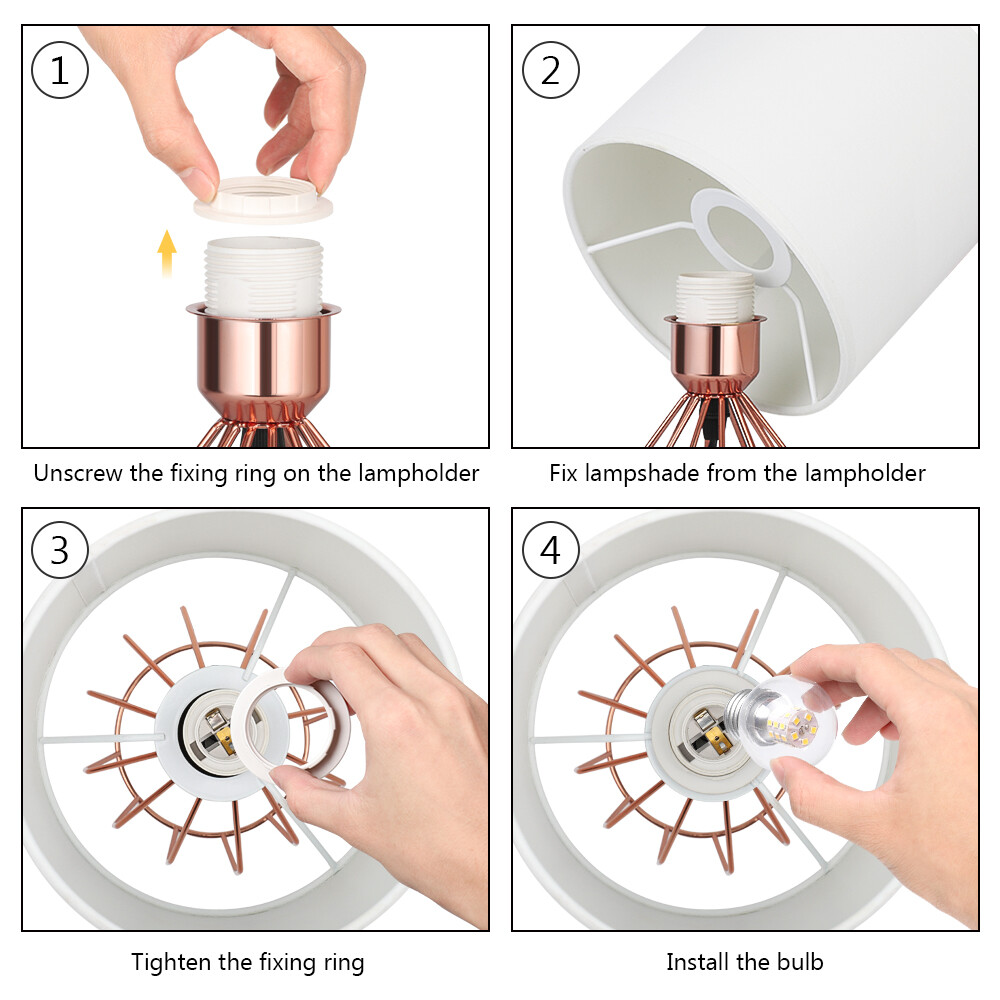 1

Unscrew the fixing ring on the lampholder

2

Fix lampshade from the lampholder

3

Tighten the fixing ring

4

Install the bulb