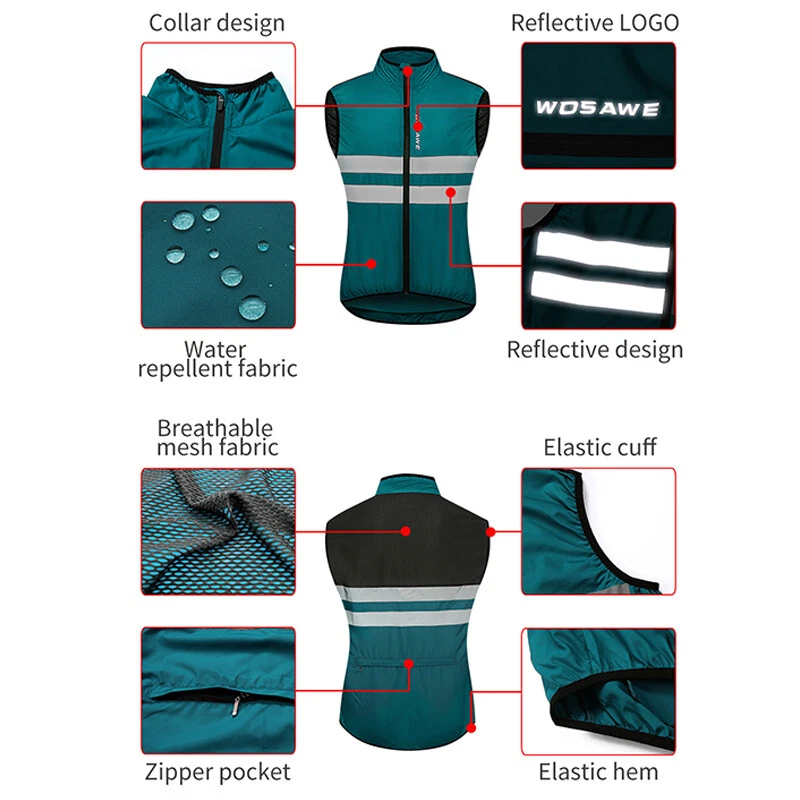 Collar design

Reflective LOGO

WOSAWE

WOSAWE

Water repellent fabric

Reflective design

Breathable mesh fabric

Elastic cuff

Zipper pocket

Elastic hem