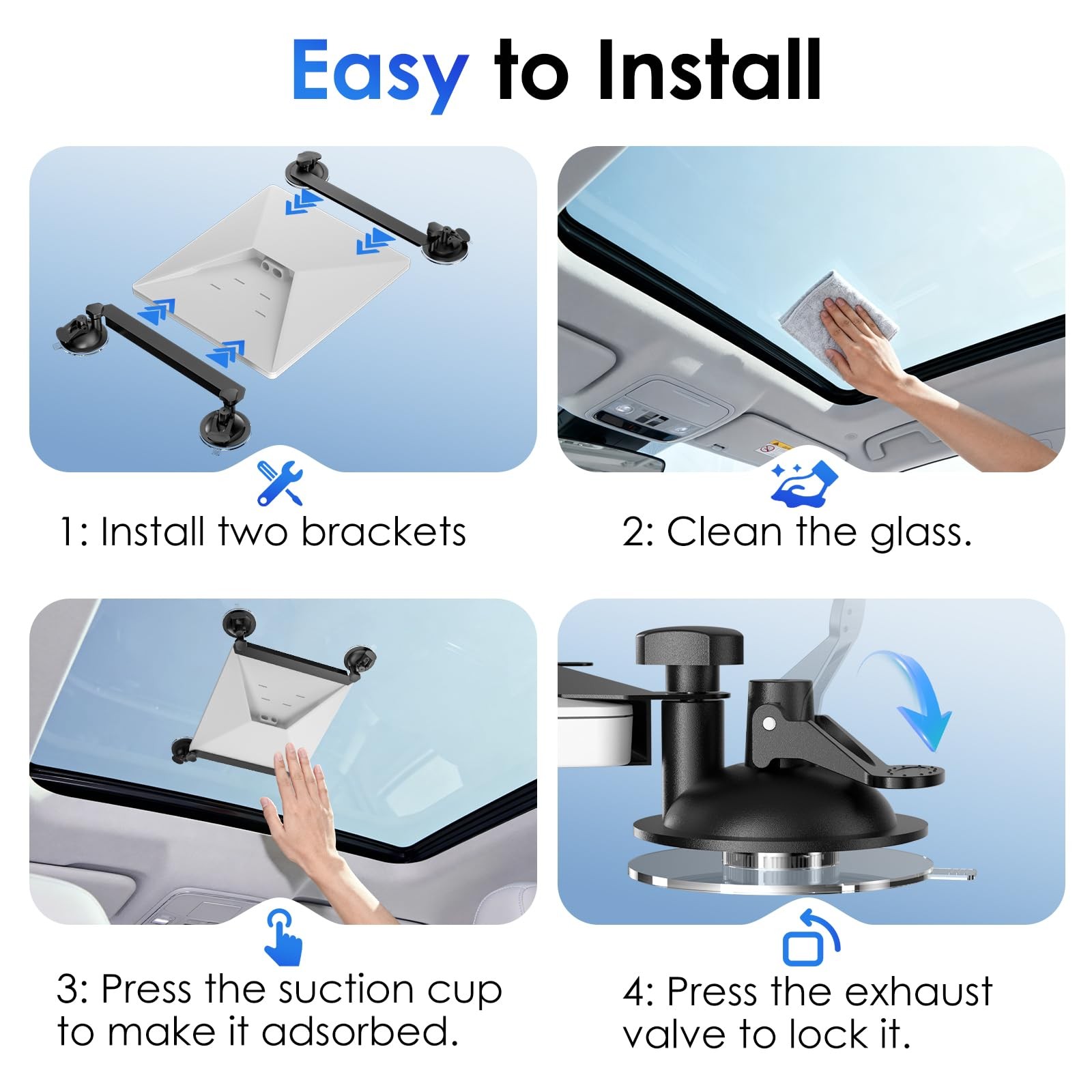 Easy to Install

1: Install two brackets

2: Clean the glass.

3: Press the suction cup to make it adsorbed.

4: Press the exhaust valve to lock it.