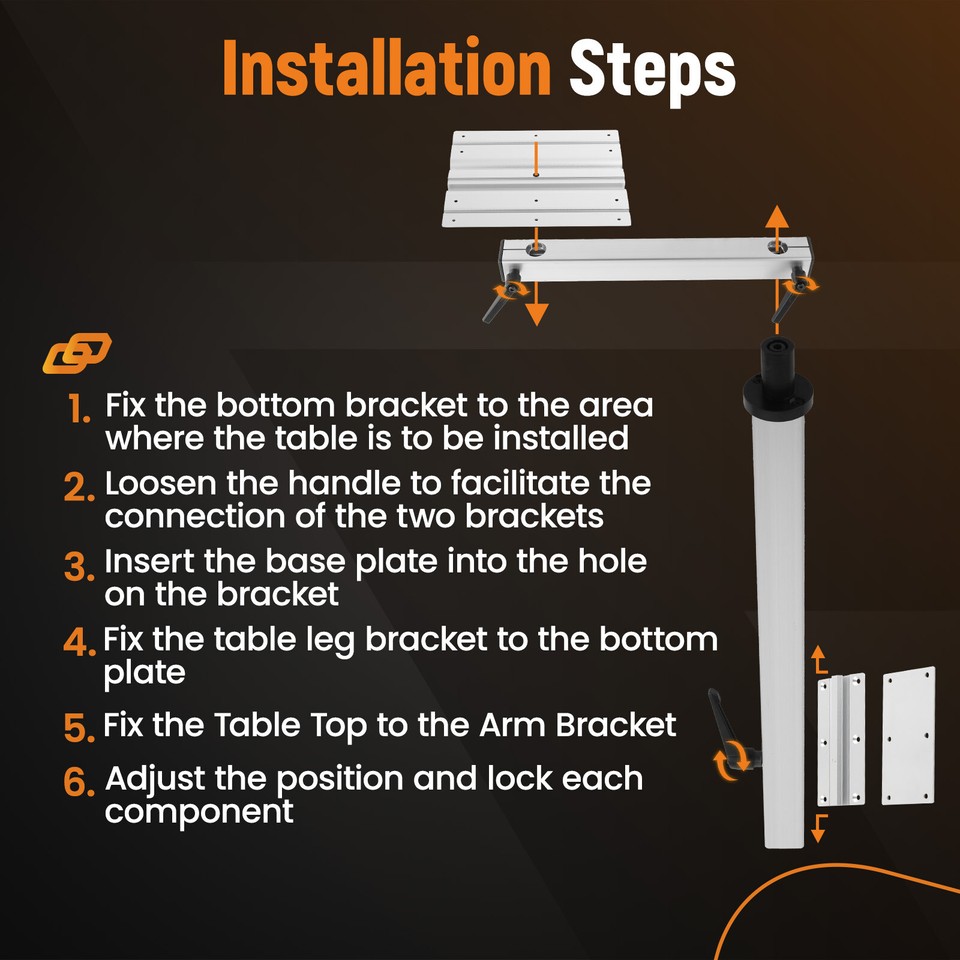 Installation Steps

1. Fix the bottom bracket to the area where the table is to be installed

2. Loosen the handle to facilitate the connection of the two brackets

3. Insert the base plate into the hole on the bracket

4. Fix the table leg bracket to the bottom plate

5. Fix the Table Top to the Arm Bracket

6. Adjust the position and lock each component