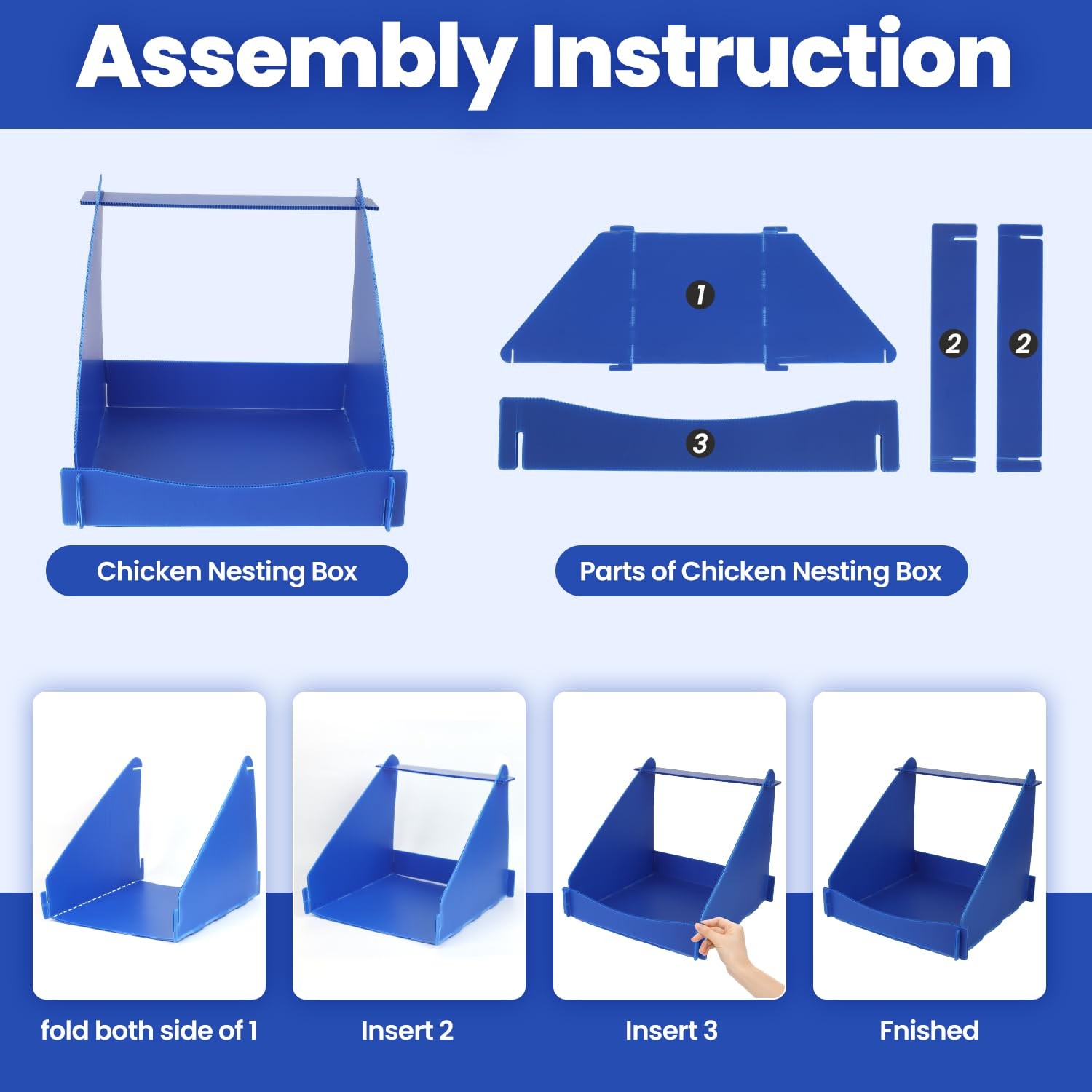 Assembly Instruction

1

2

2

3

Chicken Nesting Box

Parts of Chicken Nesting Box

fold both side of 1

Insert 2

Insert 3

Fnished