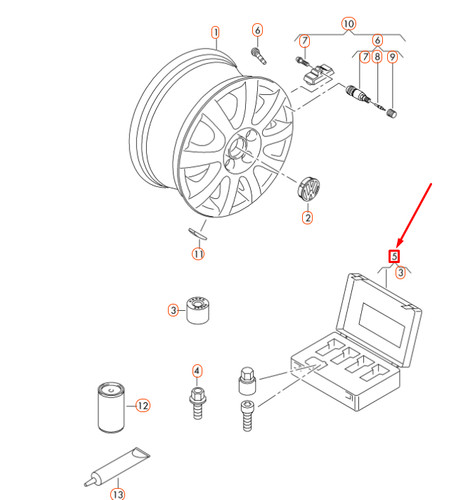 1
6
10
7
6
7
8
9
2
11
5
3
3
4
12
13