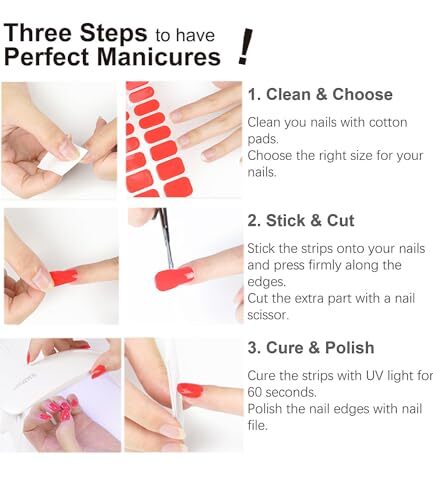 Three Steps to have Perfect Manicures !

1. Clean & Choose

Clean you nails with cotton pads.
Choose the right size for your nails.

2. Stick & Cut

Stick the strips onto your nails and press firmly along the edges.
Cut the extra part with a nail scissor.

3. Cure & Polish

Cure the strips with UV light for 60 seconds.
Polish the nail edges with nail file.