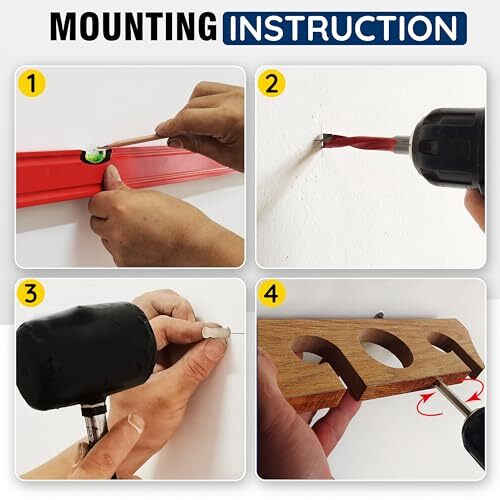 MOUNTING INSTRUCTION

1

2

3

4