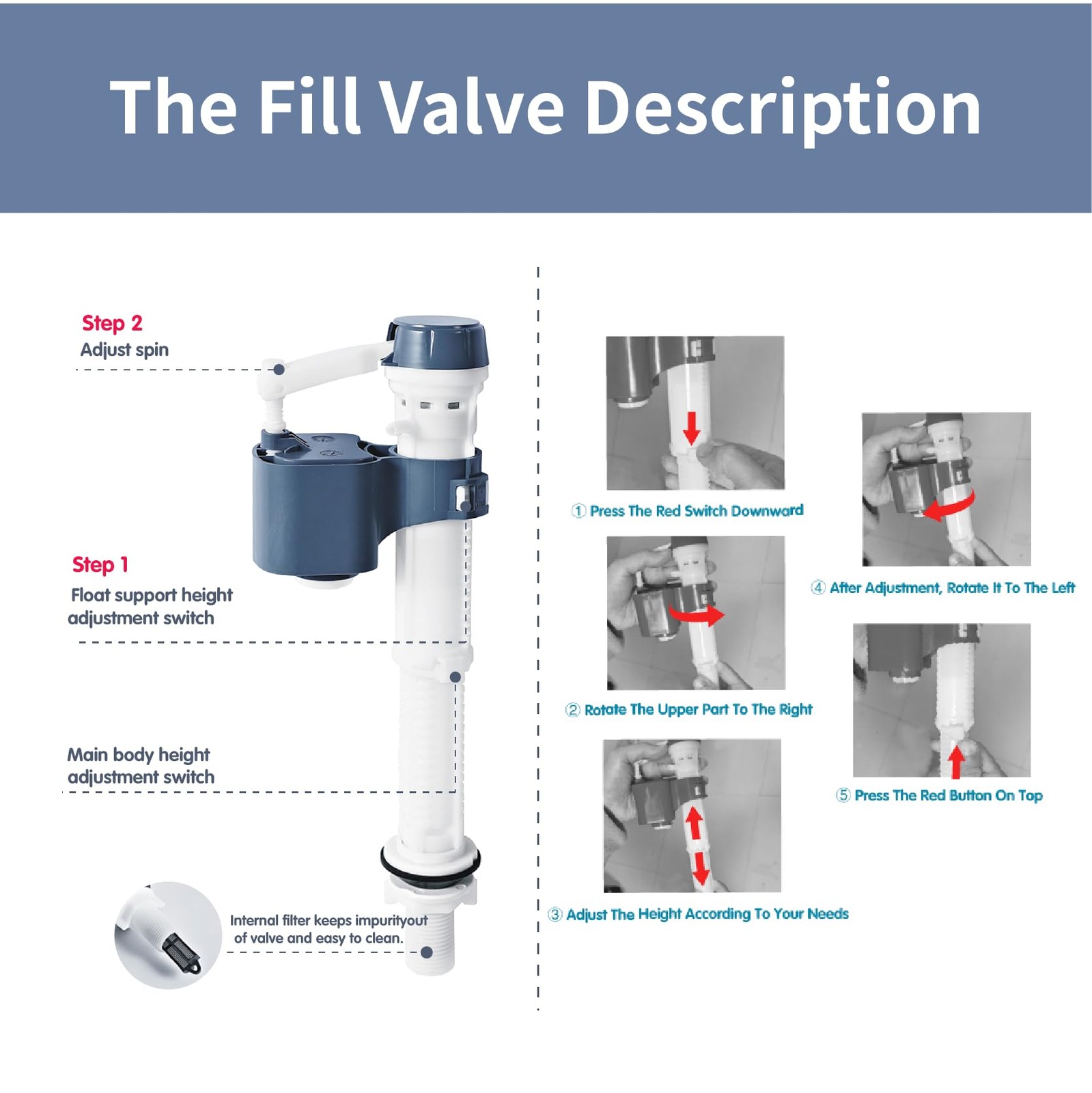 The Fill Valve Description

Step 2
Adjust spin

Step 1
Float support height adjustment switch

Main body height adjustment switch

Internal filter keeps impurityout of valve and easy to clean.

① Press The Red Switch Downward

② Rotate The Upper Part To The Right

③ Adjust The Height According To Your Needs

④ After Adjustment, Rotate It To The Left

⑤ Press The Red Button On Top