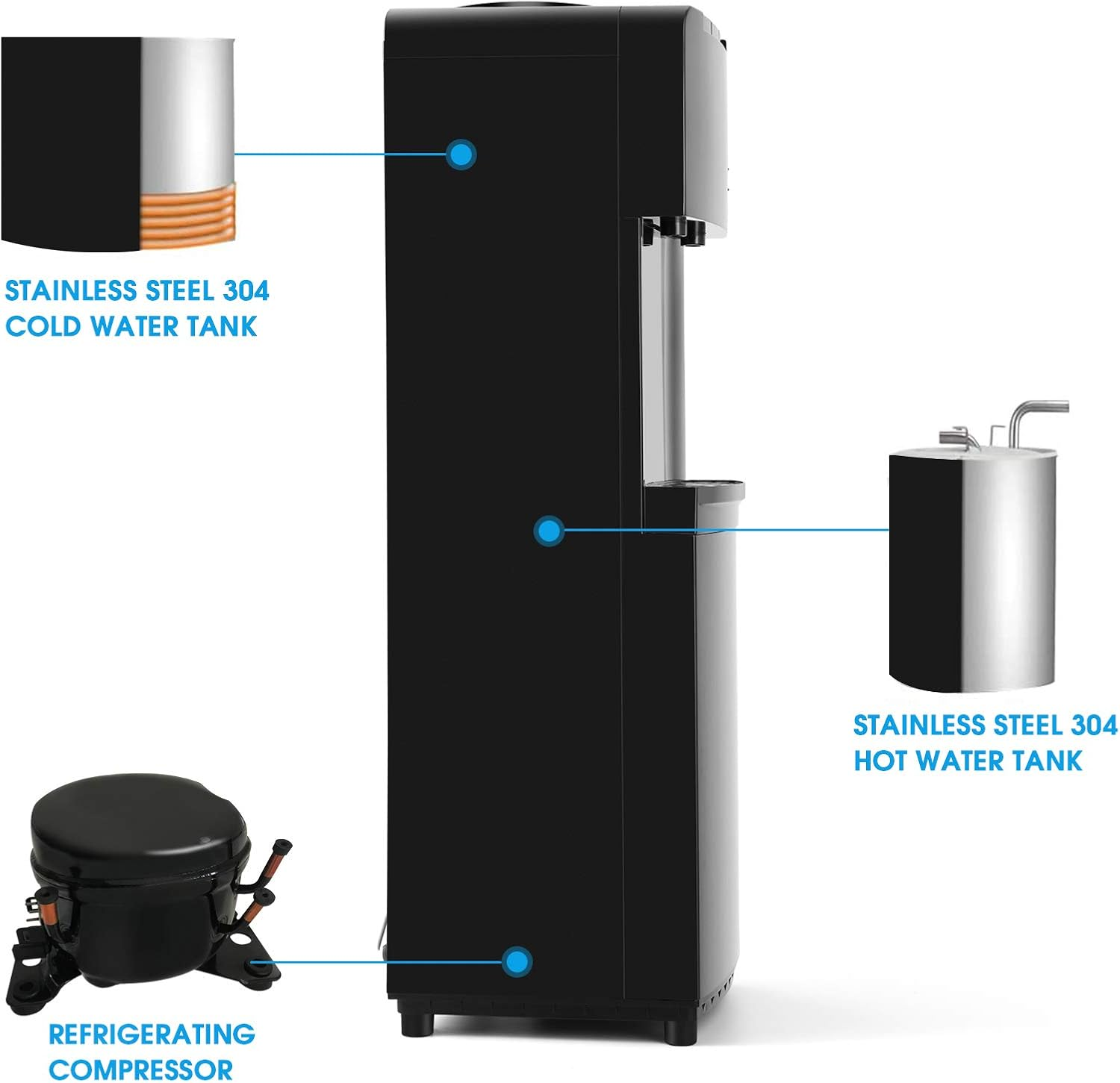 STAINLESS STEEL 304
COLD WATER TANK

STAINLESS STEEL 304
HOT WATER TANK

REFRIGERATING
COMPRESSOR