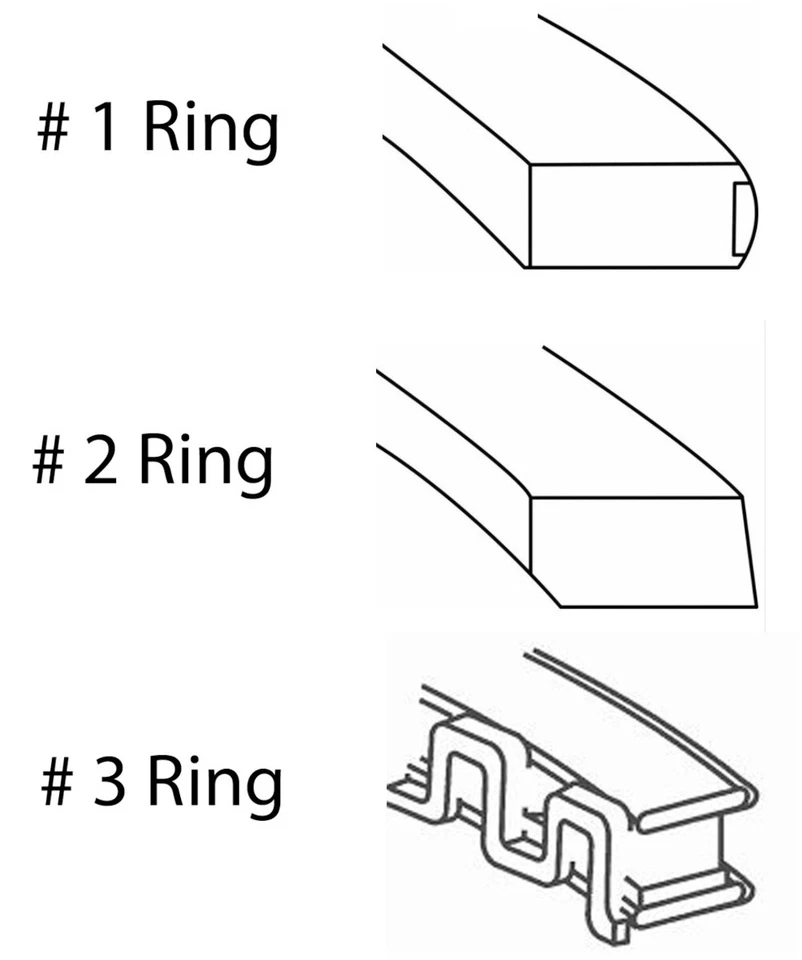 # 1 Ring

# 2 Ring

# 3 Ring