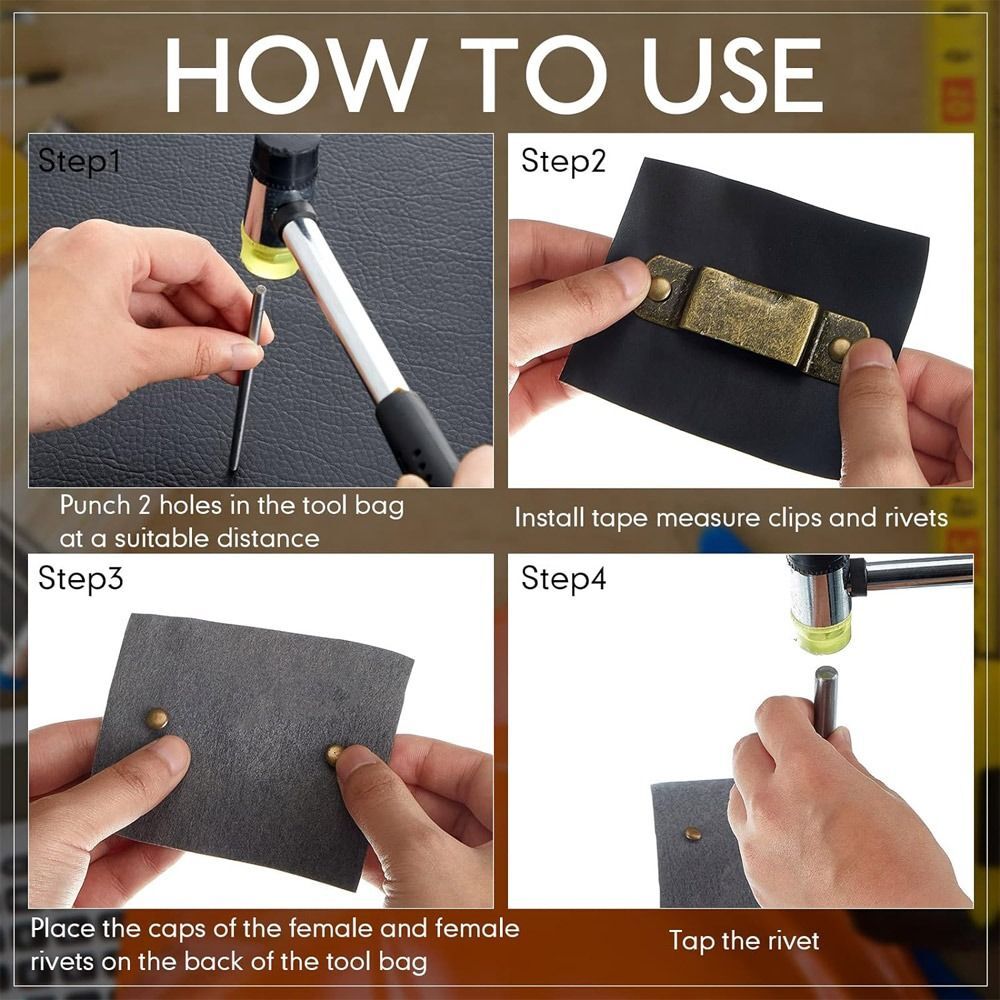 HOW TO USE

Step1

Punch 2 holes in the tool bag at a suitable distance

Step2

Install tape measure clips and rivets

Step3

Place the caps of the female and female rivets on the back of the tool bag

Step4

Tap the rivet